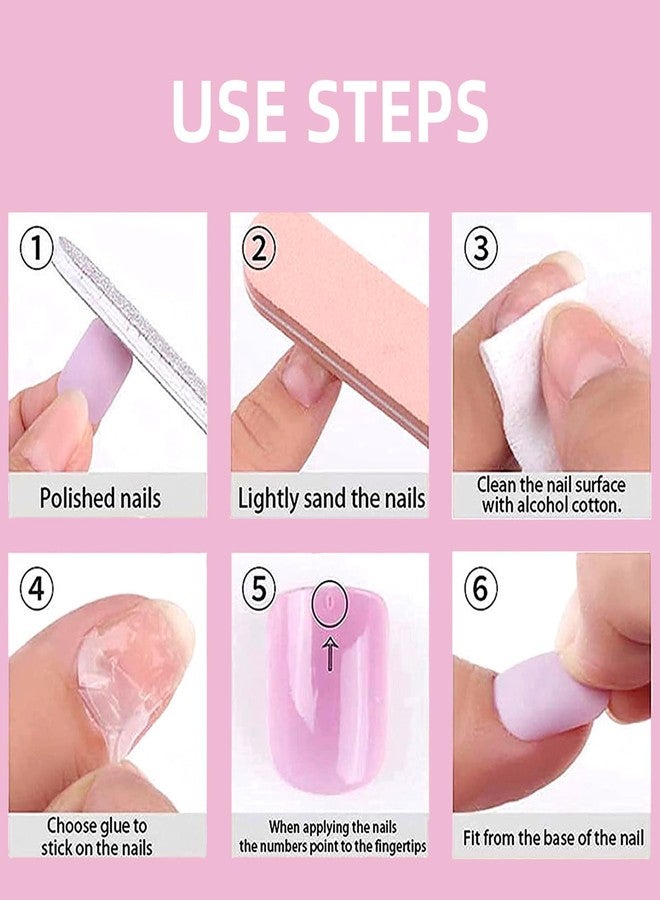 USE STEPS

1
Polished nails

2
Lightly sand the nails

3
Clean the nail surface with alcohol cotton.

4
Choose glue to stick on the nails

5
When applying the nails the numbers point to the fingertips

6
Fit from the base of the nail