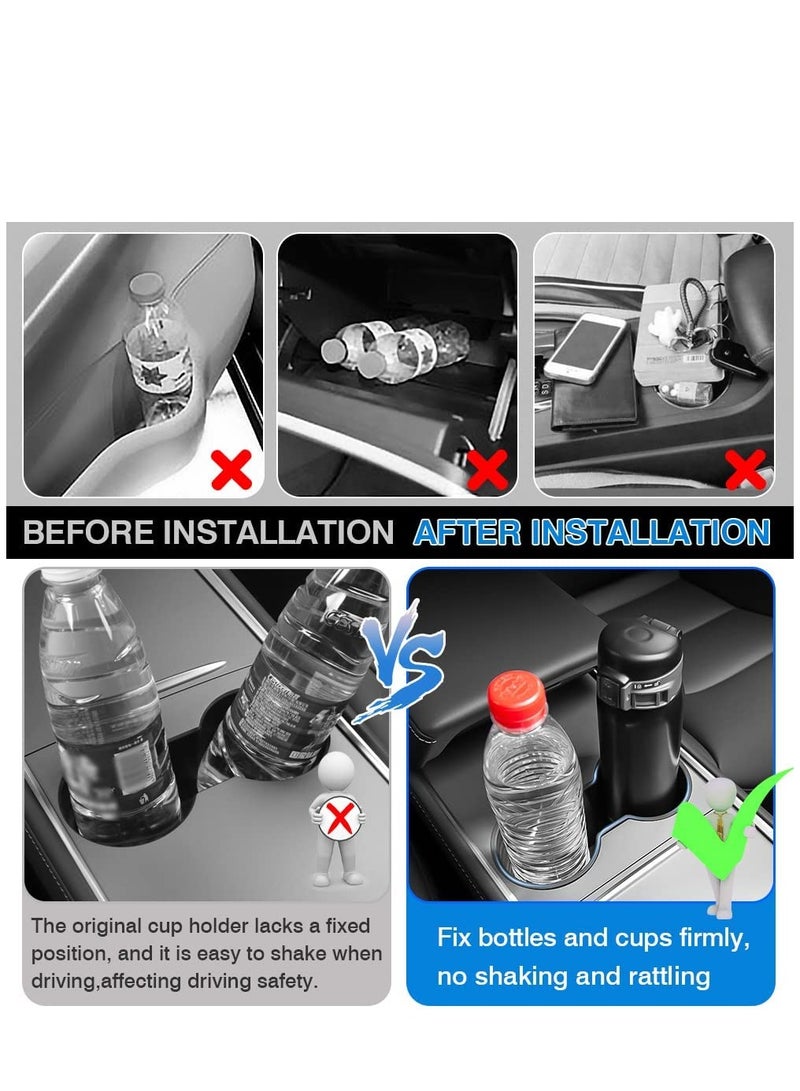 BEFORE INSTALLATION AFTER INSTALLATION

VS

The original cup holder lacks a fixed position, and it is easy to shake when driving,affecting driving safety.

Fix bottles and cups firmly, no shaking and rattling