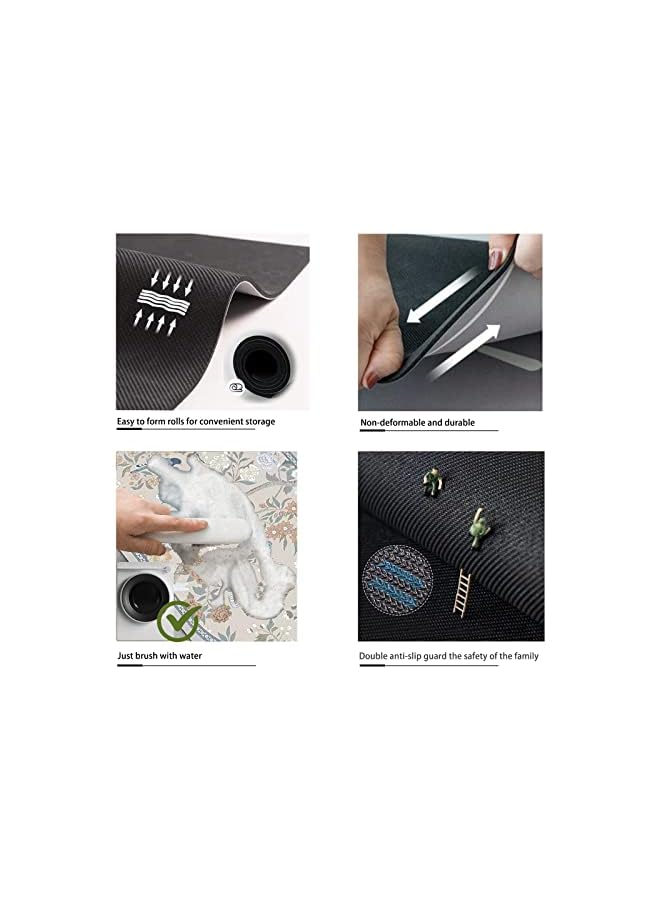 Easy to form rolls for convenient storage

Non-deformable and durable

Just brush with water

Double anti-slip guard the safety of the family