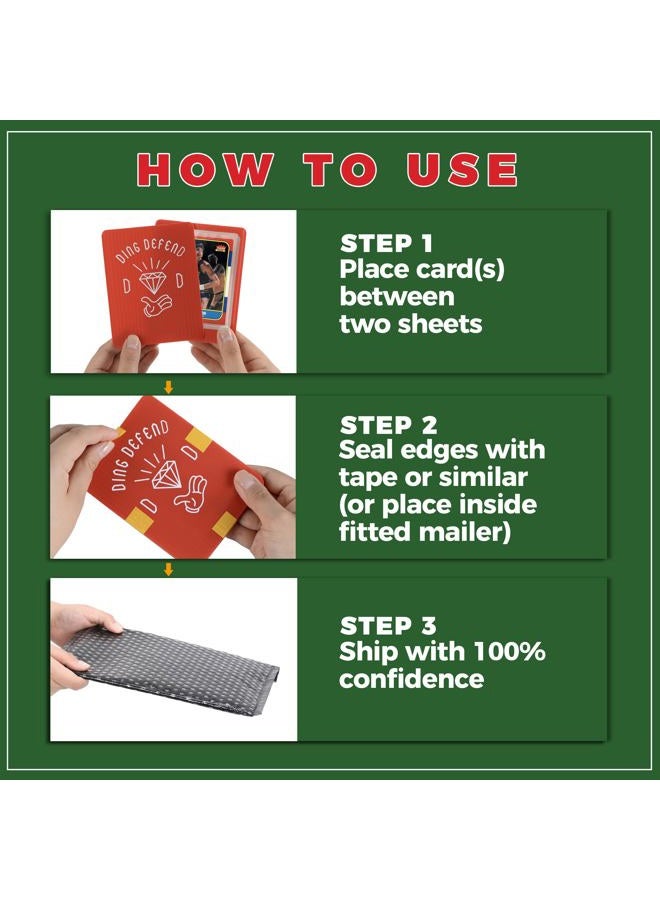 HOW TO USE

DING DEFEND
D D

STEP 1
Place card(s) between two sheets

DING DEFEND
D D

STEP 2
Seal edges with tape or similar (or place inside fitted mailer)

STEP 3
Ship with 100% confidence