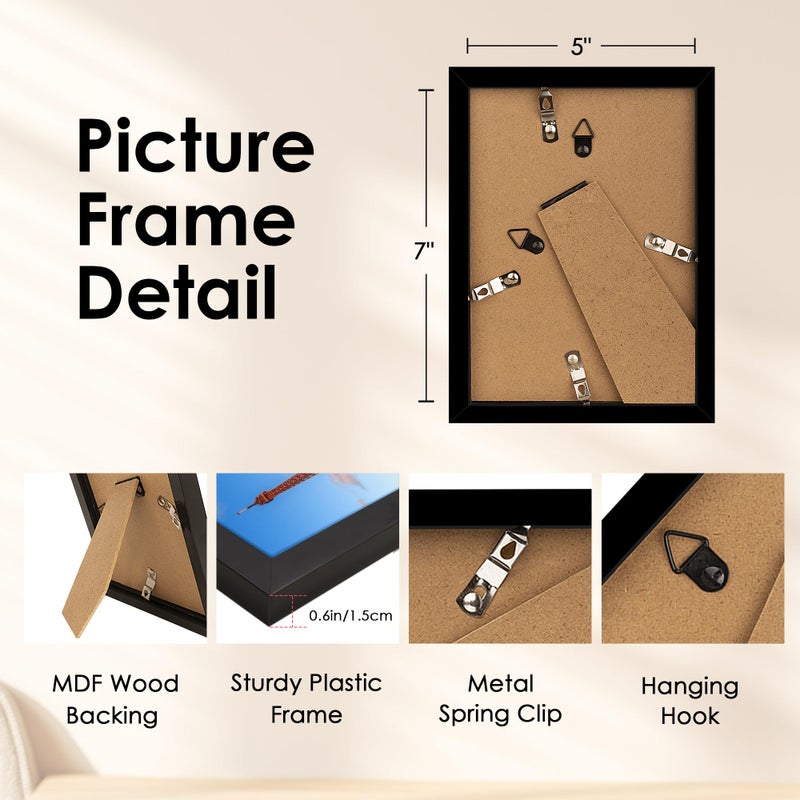 Picture Frame Detail

5"

7"

0.6in/1.5cm

MDF Wood Backing

Sturdy Plastic Frame

Metal Spring Clip

Hanging Hook