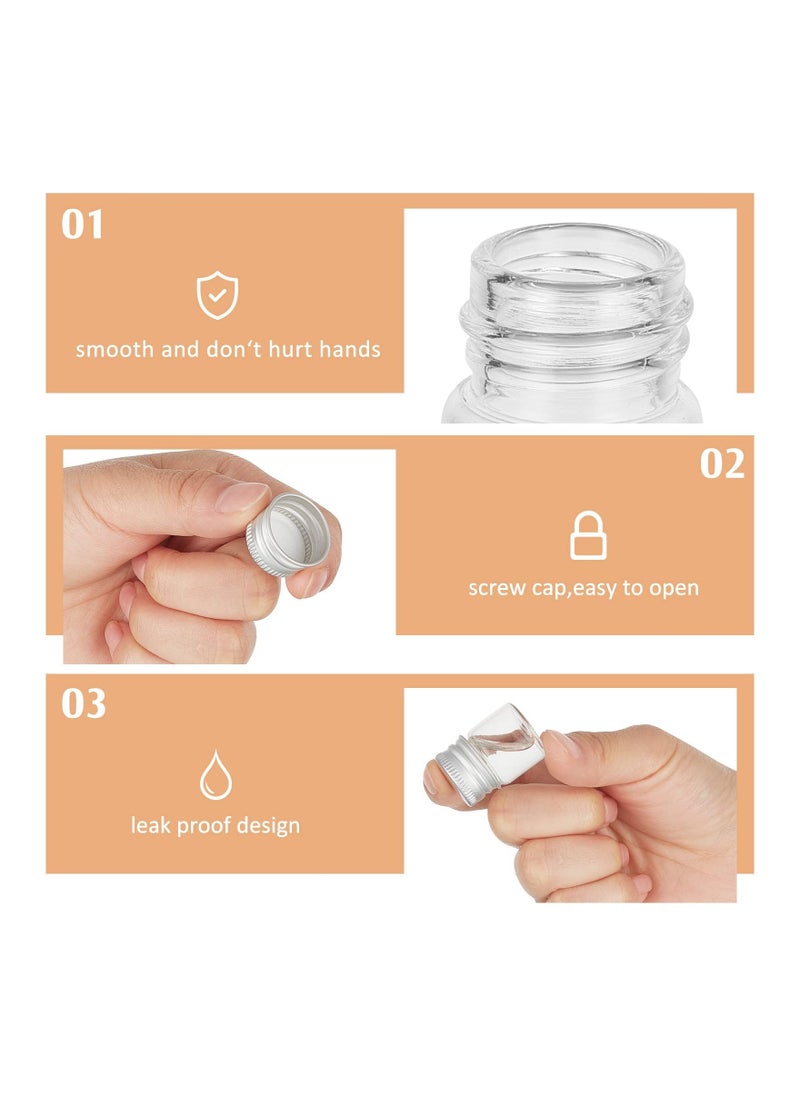 01

smooth and don't hurt hands

02

screw cap,easy to open

03

leak proof design