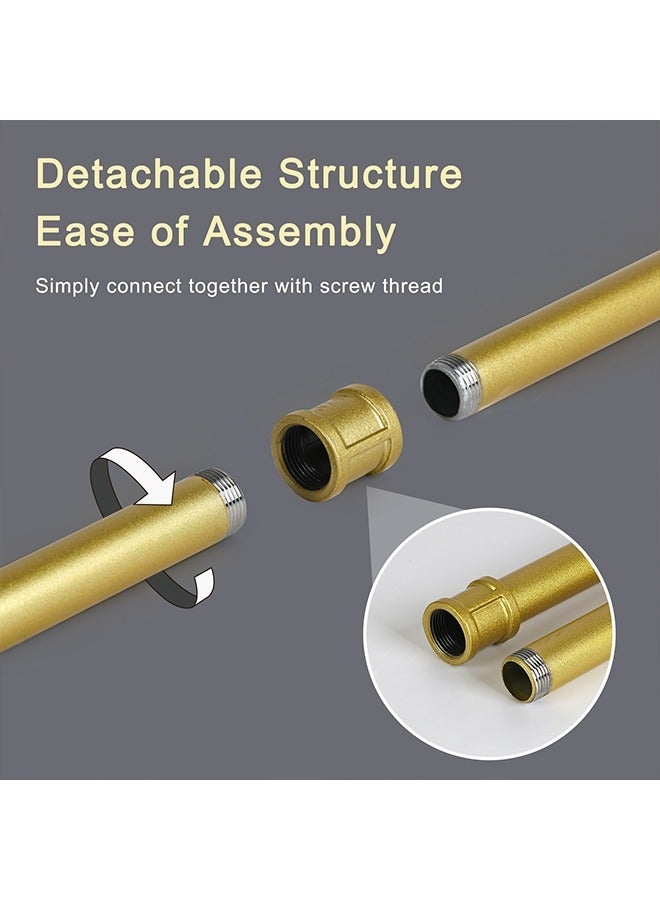 Detachable Structure
Ease of Assembly

Simply connect together with screw thread