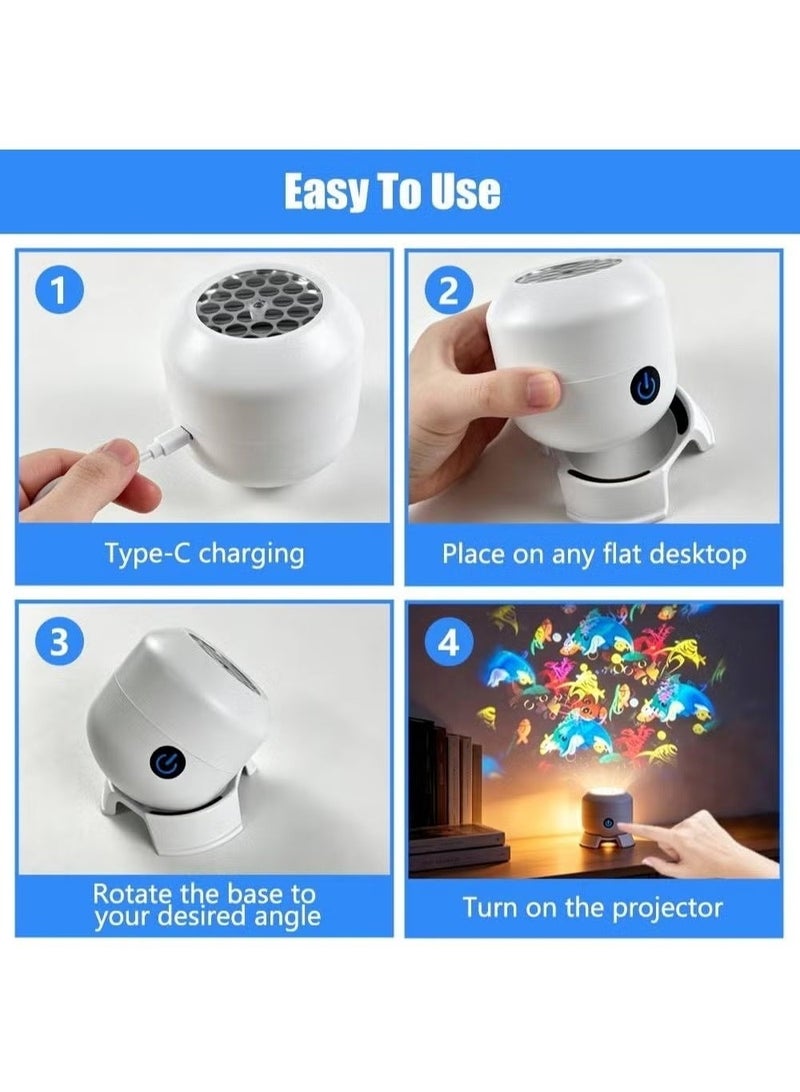 Easy To Use

1

Type-C charging

2

Place on any flat desktop

3

Rotate the base to your desired angle

4

Turn on the projector