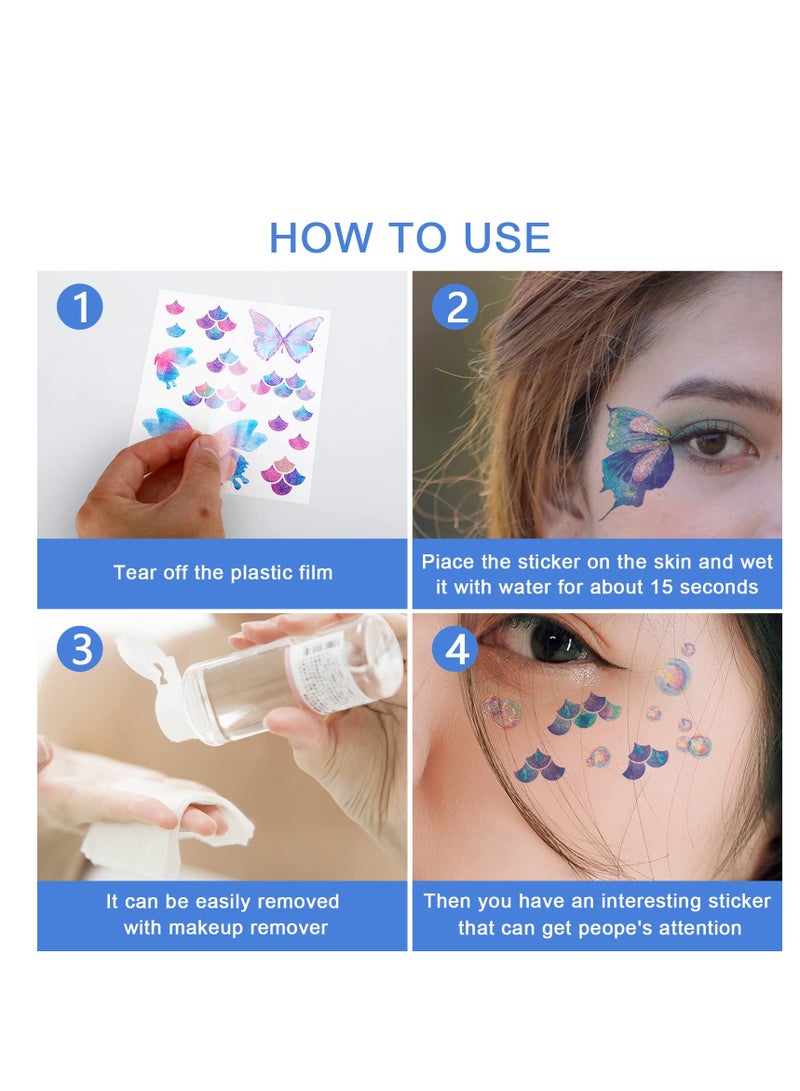 HOW TO USE

1

Tear off the plastic film

2

Piace the sticker on the skin and wet it with water for about 15 seconds

3

It can be easily removed with makeup remover

4

Then you have an interesting sticker that can get peope's attention