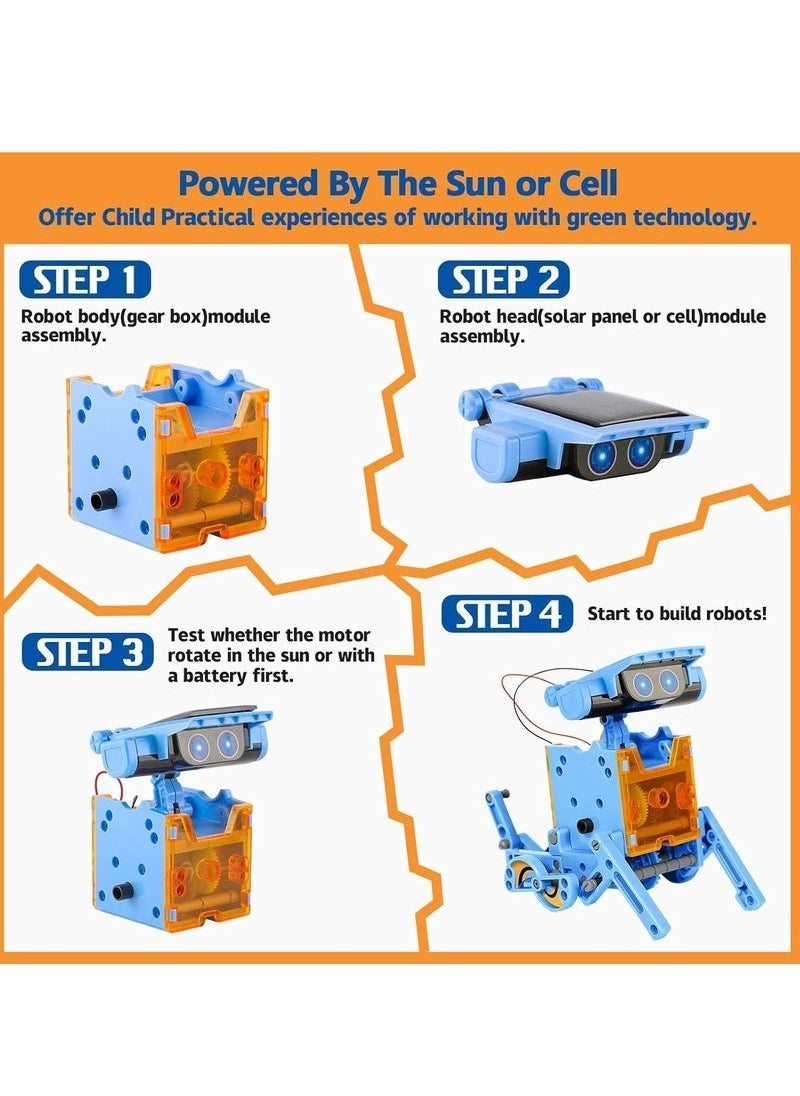 Powered By The Sun or Cell
Offer Child Practical experiences of working with green technology.

STEP 1
Robot body(gear box)module assembly.

STEP 2
Robot head(solar panel or cell)module assembly.

STEP 3
Test whether the motor rotate in the sun or with a battery first.

STEP 4
Start to build robots!