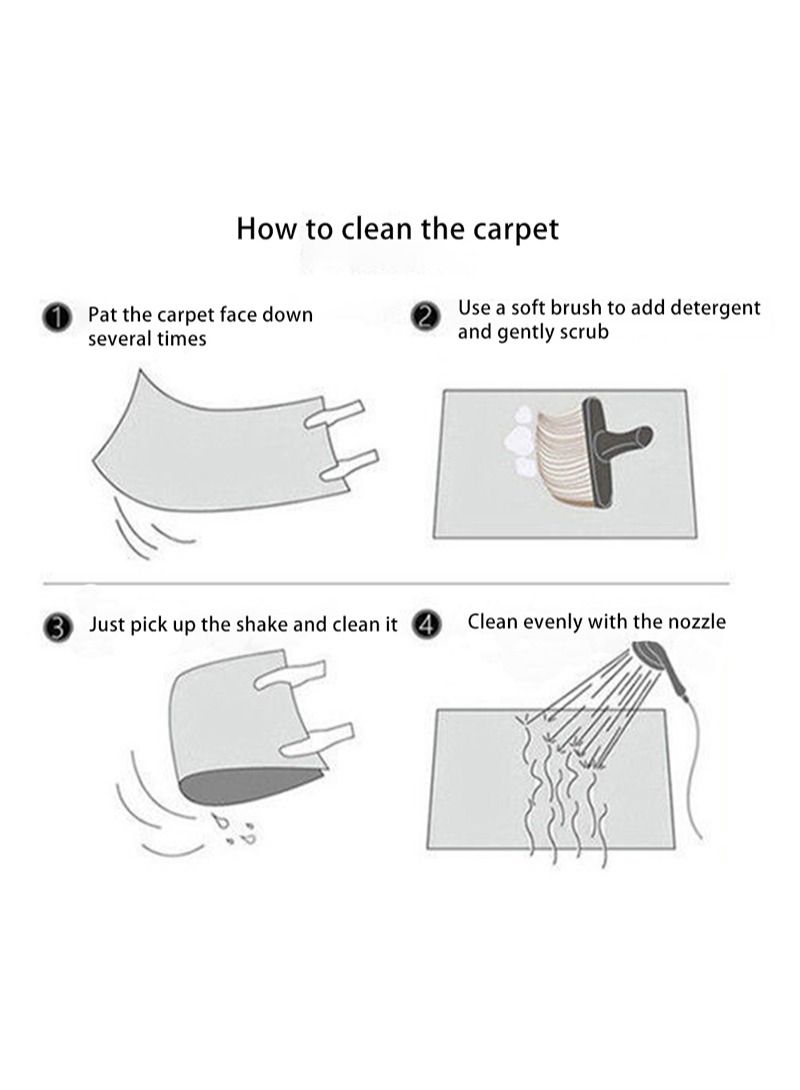 How to clean the carpet

1 Pat the carpet face down several times

2 Use a soft brush to add detergent and gently scrub

3 Just pick up the shake and clean it

4 Clean evenly with the nozzle