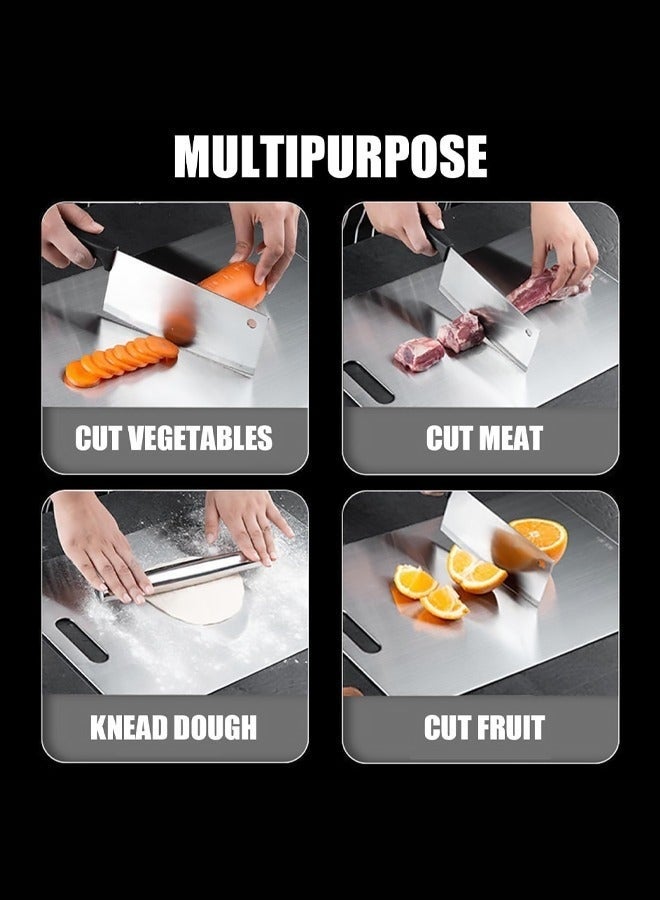 MULTIPURPOSE

CUT VEGETABLES

CUT MEAT

KNEAD DOUGH

CUT FRUIT