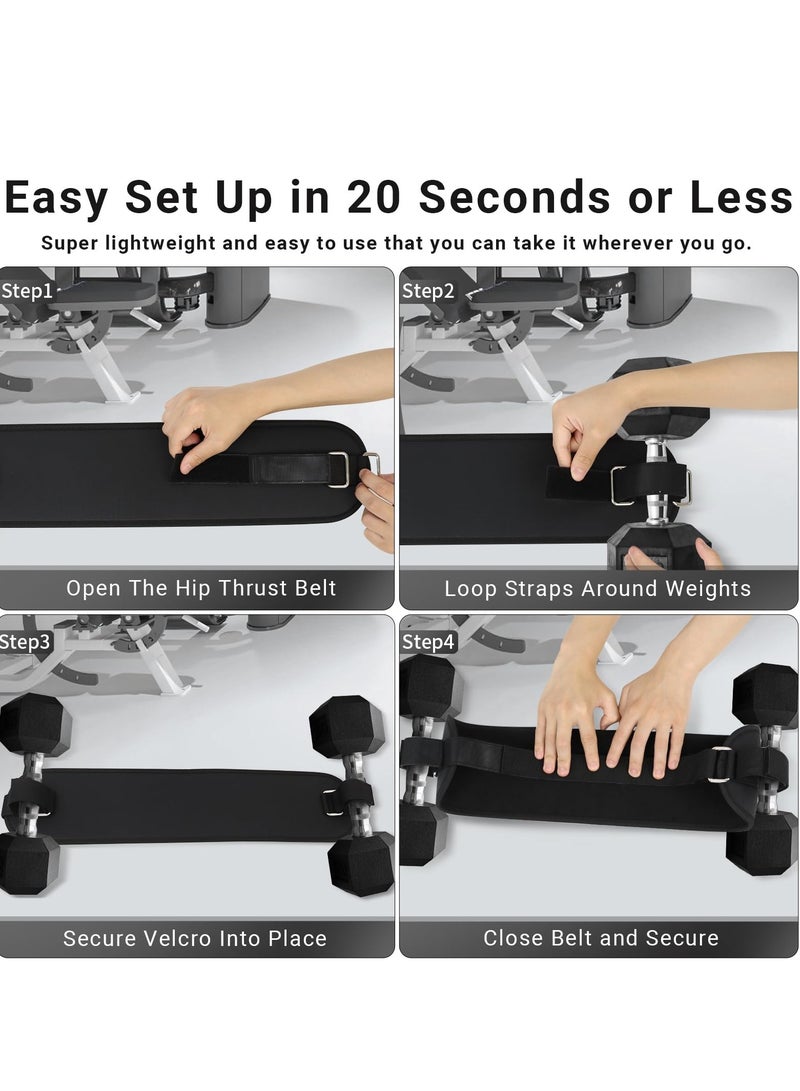 Easy Set Up in 20 Seconds or Less

Super lightweight and easy to use that you can take it wherever you go.

Step1

Open The Hip Thrust Belt

Step2

Loop Straps Around Weights

Step3

Secure Velcro Into Place

Step4

Close Belt and Secure