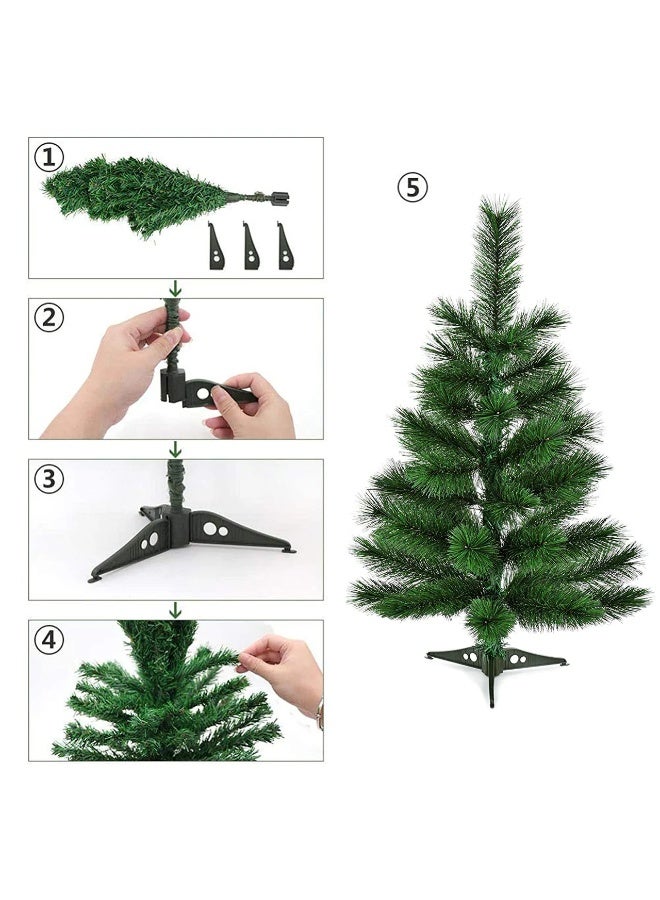 ①
②
③
④
⑤