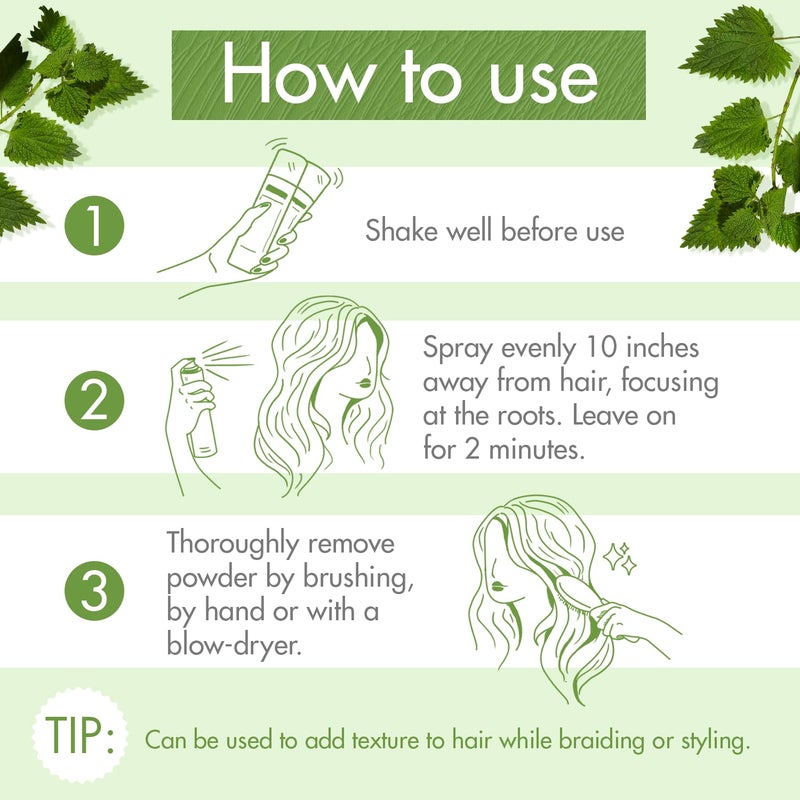 How to use

1

Shake well before use

2

Spray evenly 10 inches away from hair, focusing at the roots. Leave on for 2 minutes.

3

Thoroughly remove powder by brushing, by hand or with a blow-dryer.

TIP: Can be used to add texture to hair while braiding or styling.