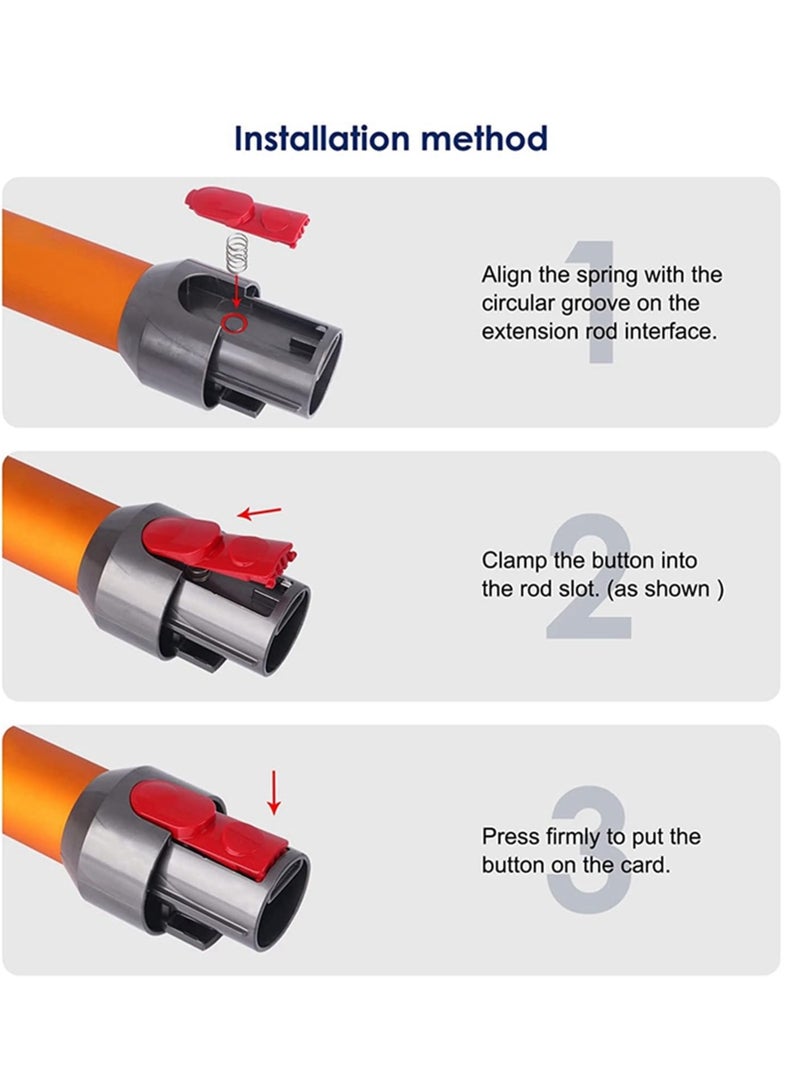 Installation method

1

Align the spring with the circular groove on the extension rod interface.

2

Clamp the button into the rod slot. (as shown )

3

Press firmly to put the button on the card.