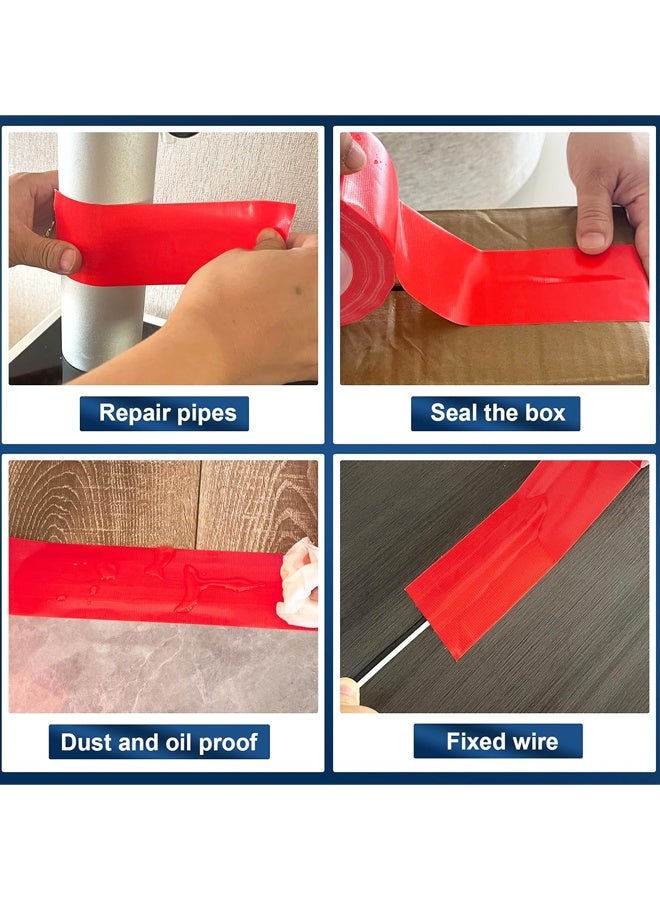 Repair pipes

Seal the box

Dust and oil proof

Fixed wire