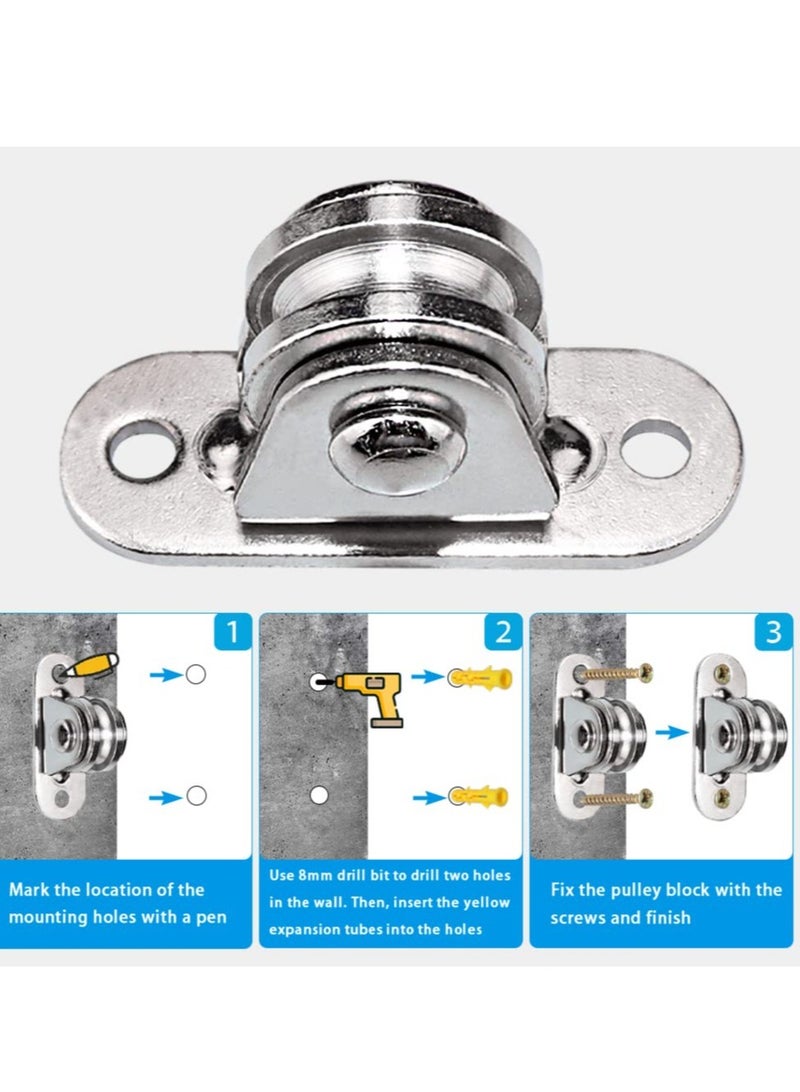 1

Mark the location of the mounting holes with a pen

2

Use 8mm drill bit to drill two holes in the wall. Then, insert the yellow expansion tubes into the holes

3

Fix the pulley block with the screws and finish