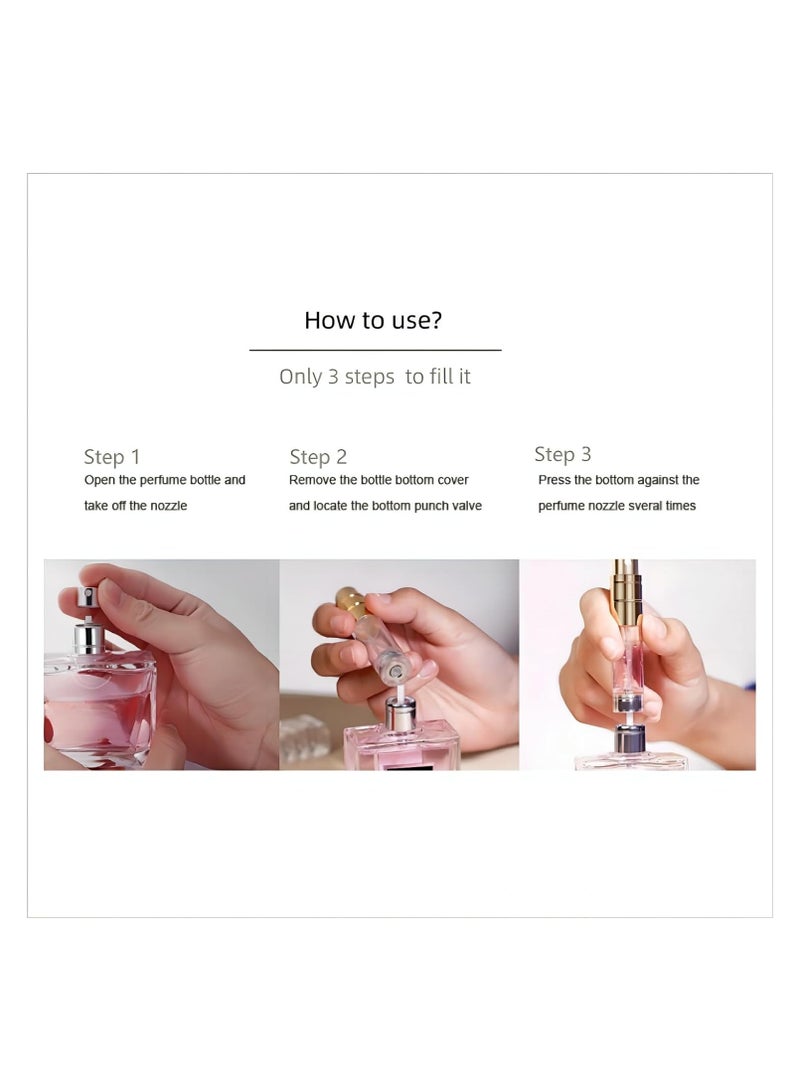 How to use?

Only 3 steps to fill it

Step 1
Open the perfume bottle and take off the nozzle

Step 2
Remove the bottle bottom cover and locate the bottom punch valve

Step 3
Press the bottom against the perfume nozzle sveral times