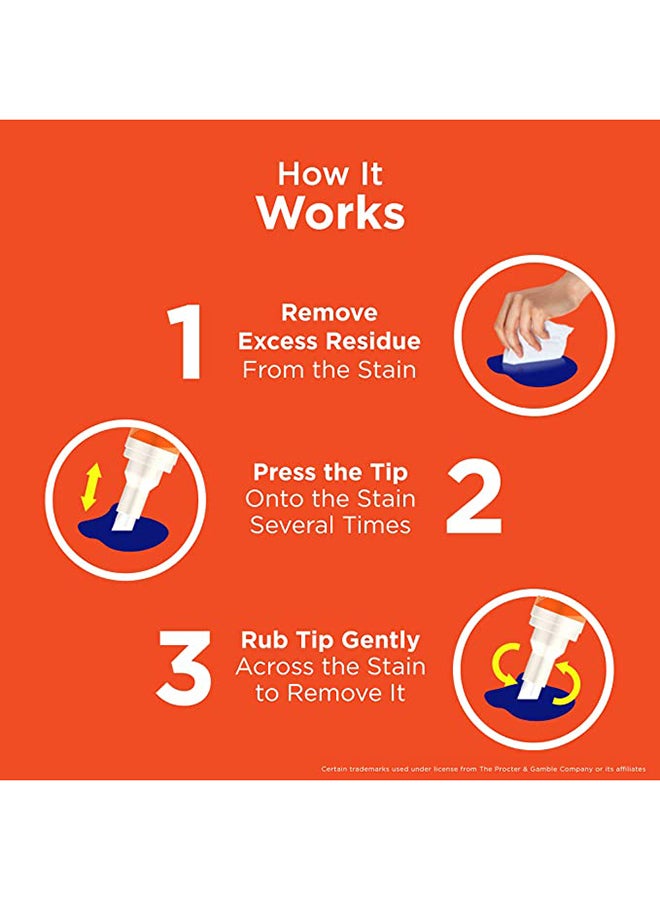 How It
Works

1

Remove
Excess Residue
From the Stain

Press the Tip
Onto the Stain
Several Times

2

3

Rub Tip Gently
Across the Stain
to Remove It

Certain trademarks used under license from The Procter & Gamble Company or its affiliates