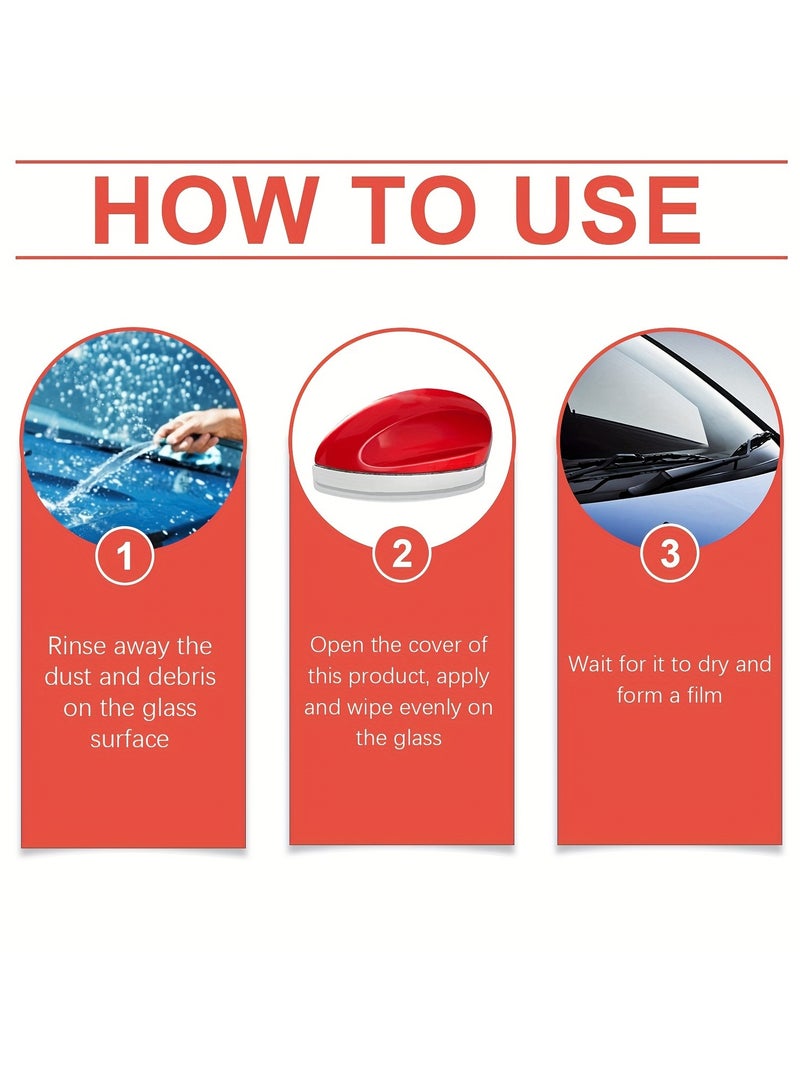 HOW TO USE

1

Rinse away the dust and debris on the glass surface

2

Open the cover of this product, apply and wipe evenly on the glass

3

Wait for it to dry and form a film