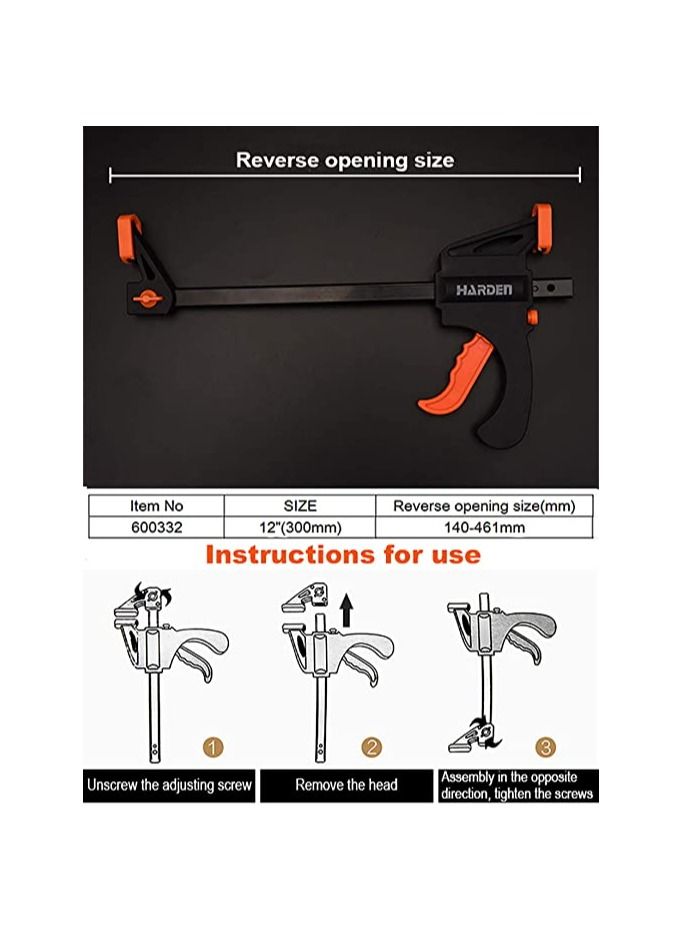 Reverse opening size

HARDEN

| Item No | SIZE | Reverse opening size(mm) |
|---|---|---|
| 600332 | 12"(300mm) | 140-461mm |

Instructions for use

1
Unscrew the adjusting screw

2
Remove the head

3
Assembly in the opposite direction, tighten the screws