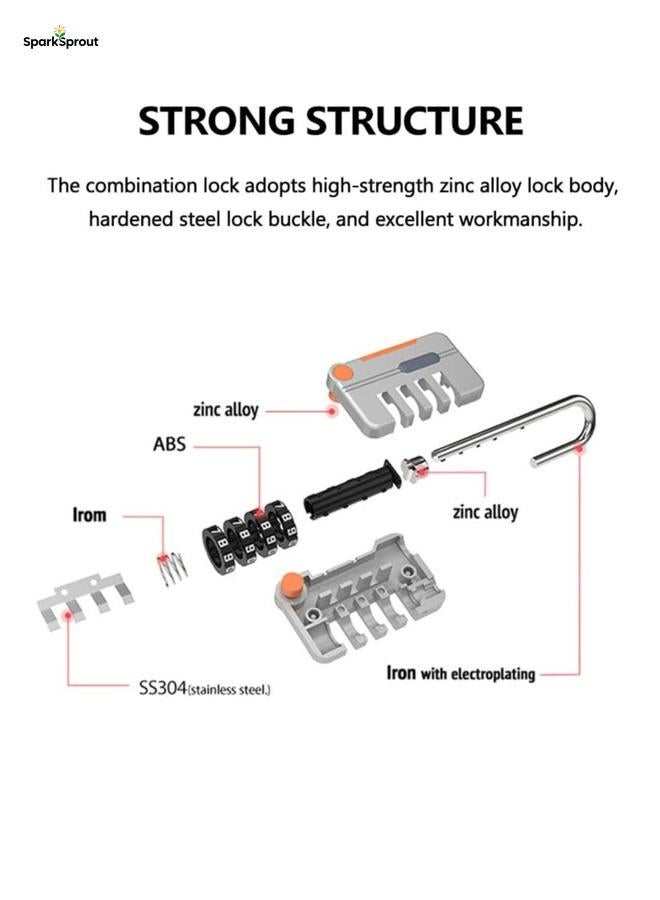 SparkSprout

STRONG STRUCTURE

The combination lock adopts high-strength zinc alloy lock body, hardened steel lock buckle, and excellent workmanship.

zinc alloy

ABS

Irom

zinc alloy

SS304(stainless steel.)

Iron with electroplating