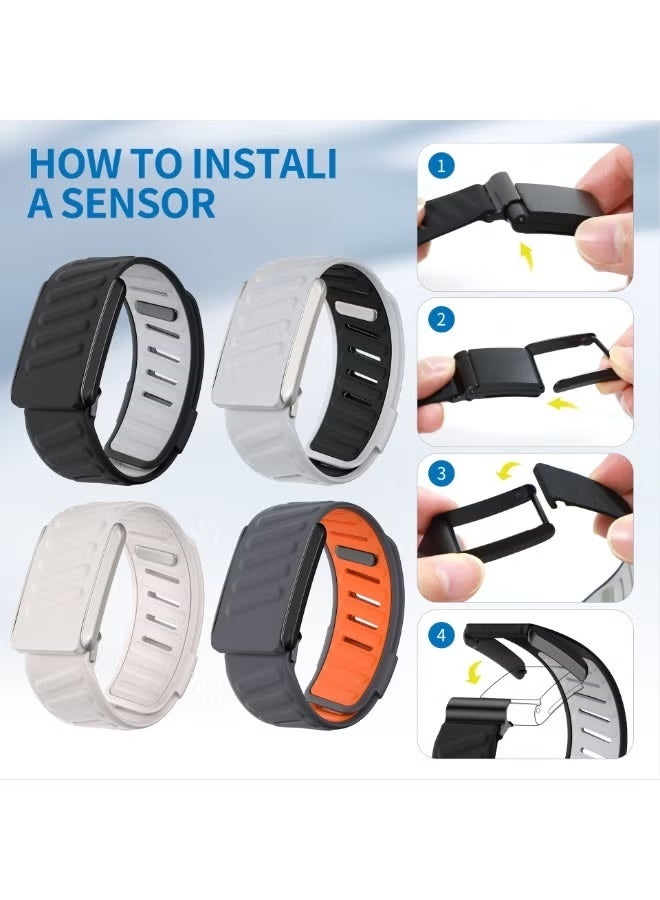 HOW TO INSTALI A SENSOR

1

2

3

4