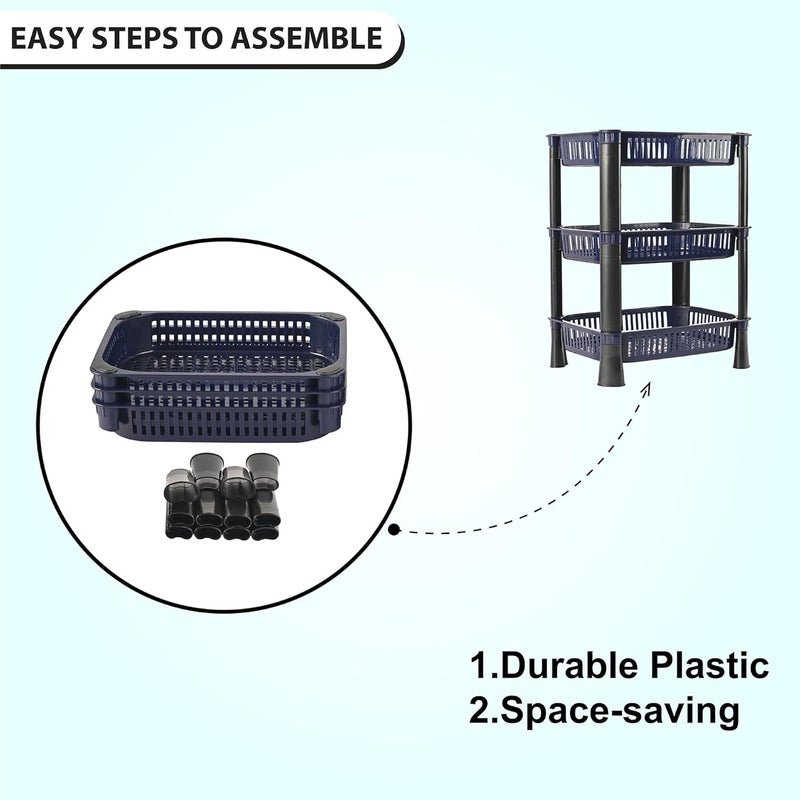 EASY STEPS TO ASSEMBLE

1.Durable Plastic
2.Space-saving