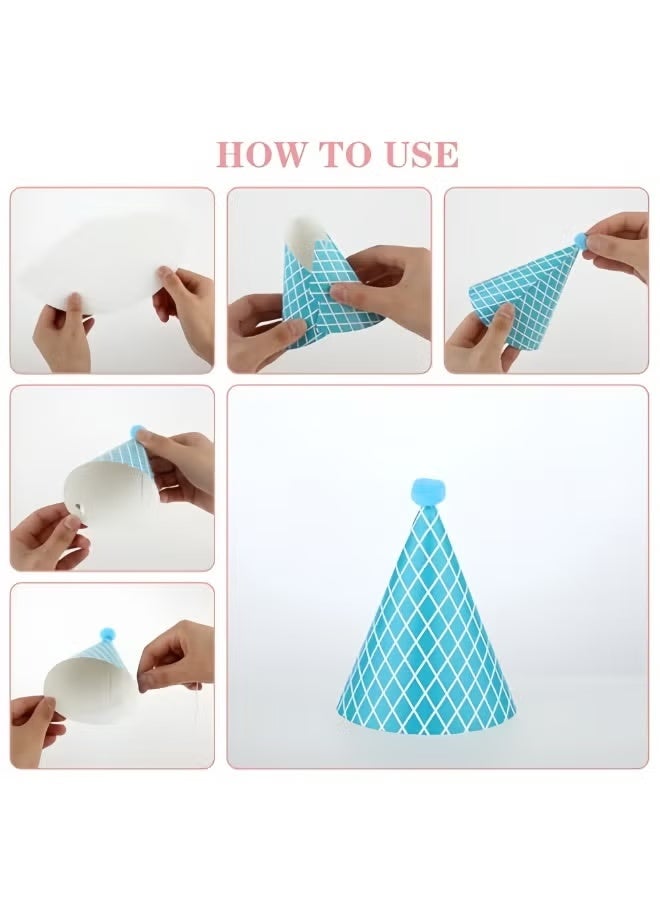 HOW TO USE