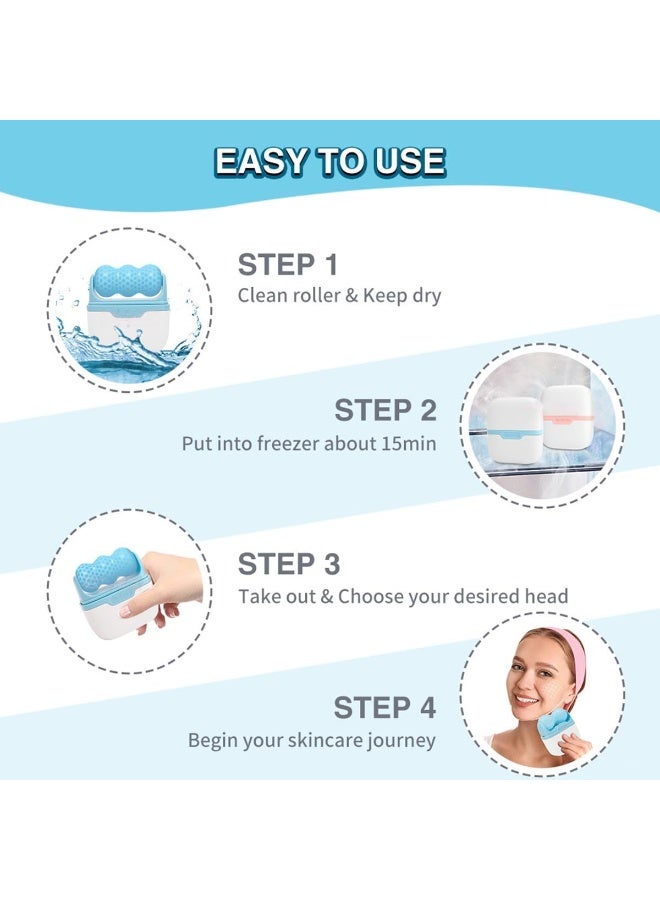 EASY TO USE

STEP 1
Clean roller & Keep dry

STEP 2
Put into freezer about 15min

STEP 3
Take out & Choose your desired head

STEP 4
Begin your skincare journey