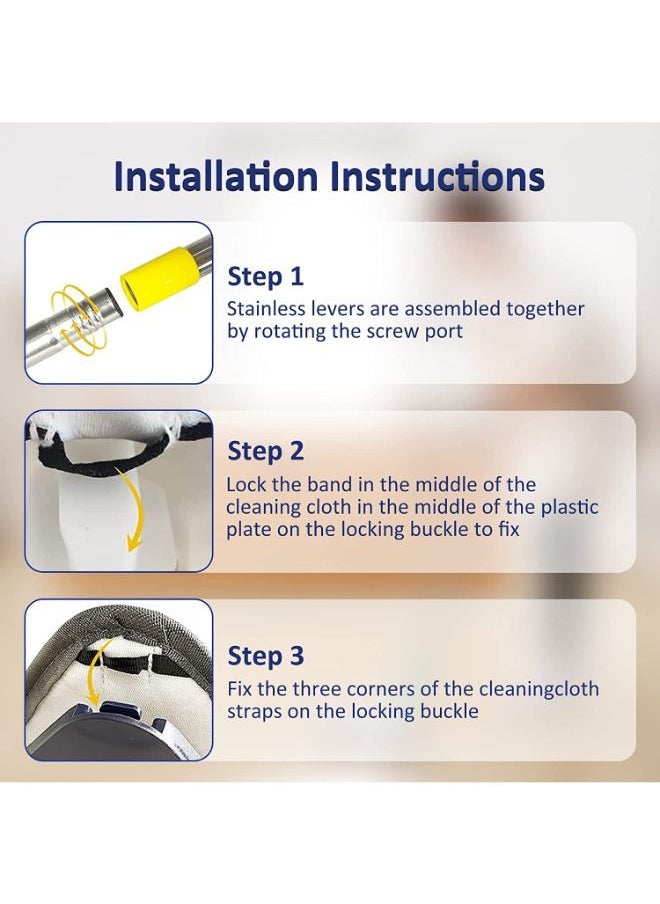 Installation Instructions

Step 1
Stainless levers are assembled together by rotating the screw port

Step 2
Lock the band in the middle of the cleaning cloth in the middle of the plastic plate on the locking buckle to fix

Step 3
Fix the three corners of the cleaningcloth straps on the locking buckle