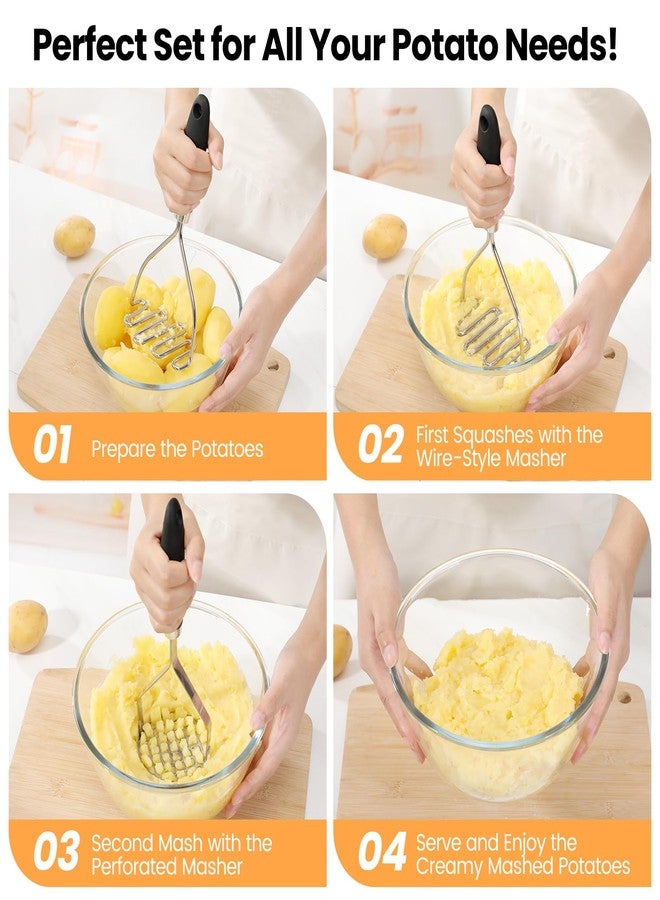 Perfect Set for All Your Potato Needs!

01 Prepare the Potatoes

02 First Squashes with the Wire-Style Masher

03 Second Mash with the Perforated Masher

04 Serve and Enjoy the Creamy Mashed Potatoes