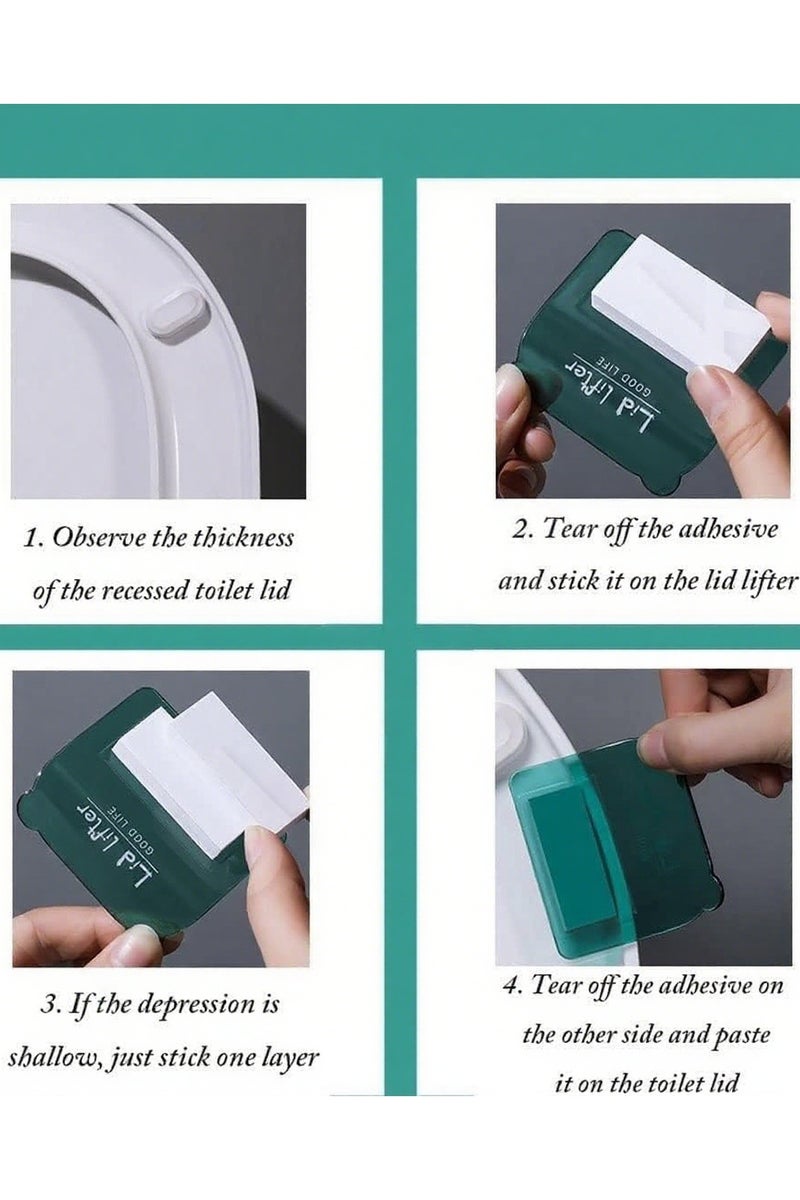 1. Observe the thickness of the recessed toilet lid

Lid Lifter
GOOD LIFE

2. Tear off the adhesive and stick it on the lid lifter

Lid Lifter
GOOD LIFE

3. If the depression is shallow, just stick one layer

4. Tear off the adhesive on the other side and paste it on the toilet lid