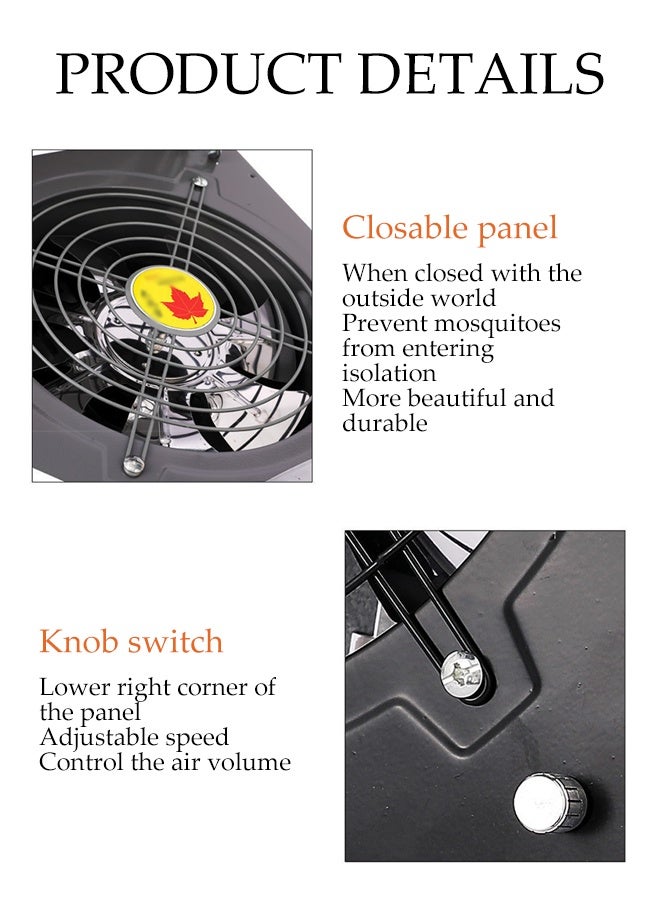 PRODUCT DETAILS

Closable panel

When closed with the outside world
Prevent mosquitoes from entering isolation
More beautiful and durable

Knob switch

Lower right corner of the panel
Adjustable speed
Control the air volume