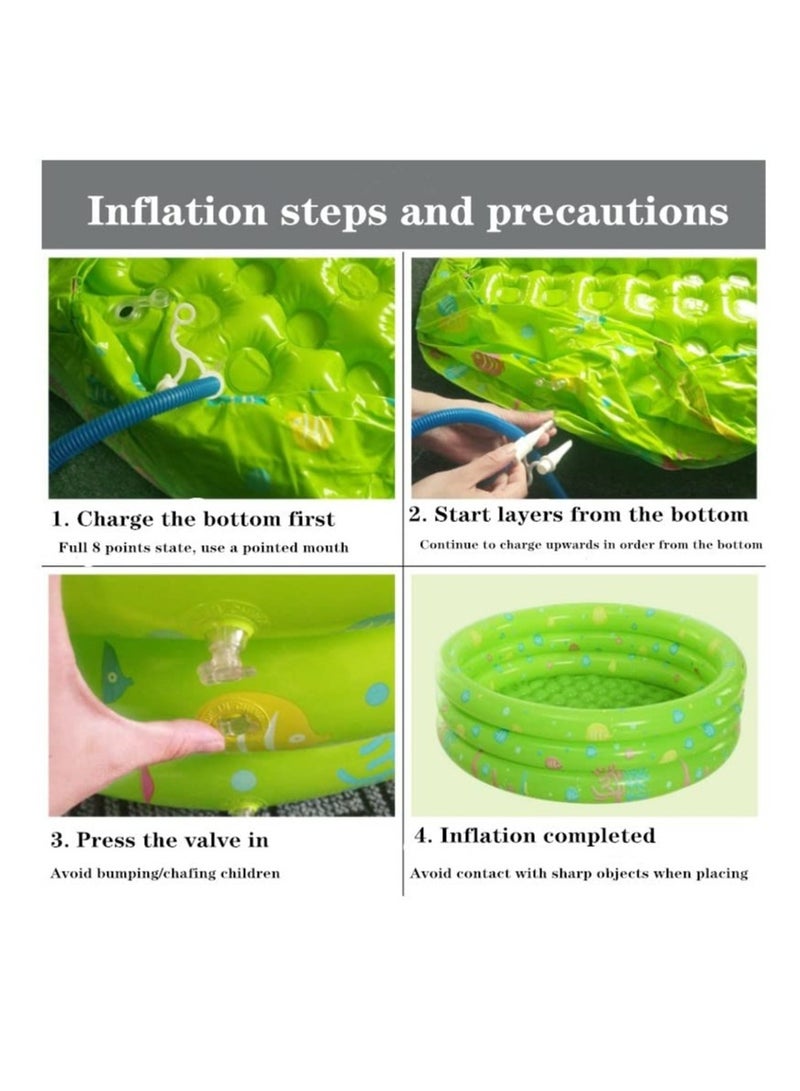 Inflation steps and precautions

1. Charge the bottom first

Full 8 points state, use a pointed mouth

2. Start layers from the bottom

Continue to charge upwards in order from the bottom

3. Press the valve in

Avoid bumping/chafing children

4. Inflation completed

Avoid contact with sharp objects when placing