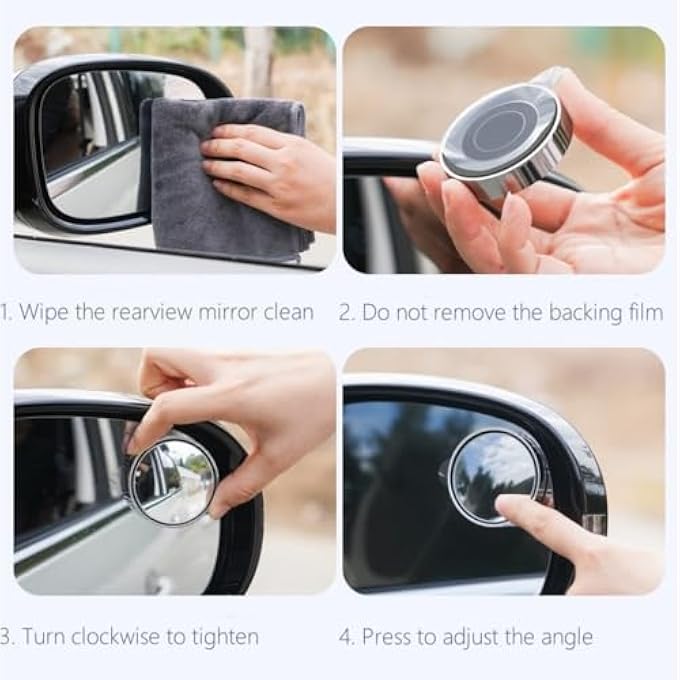 1. Wipe the rearview mirror clean

2. Do not remove the backing film

3. Turn clockwise to tighten

4. Press to adjust the angle