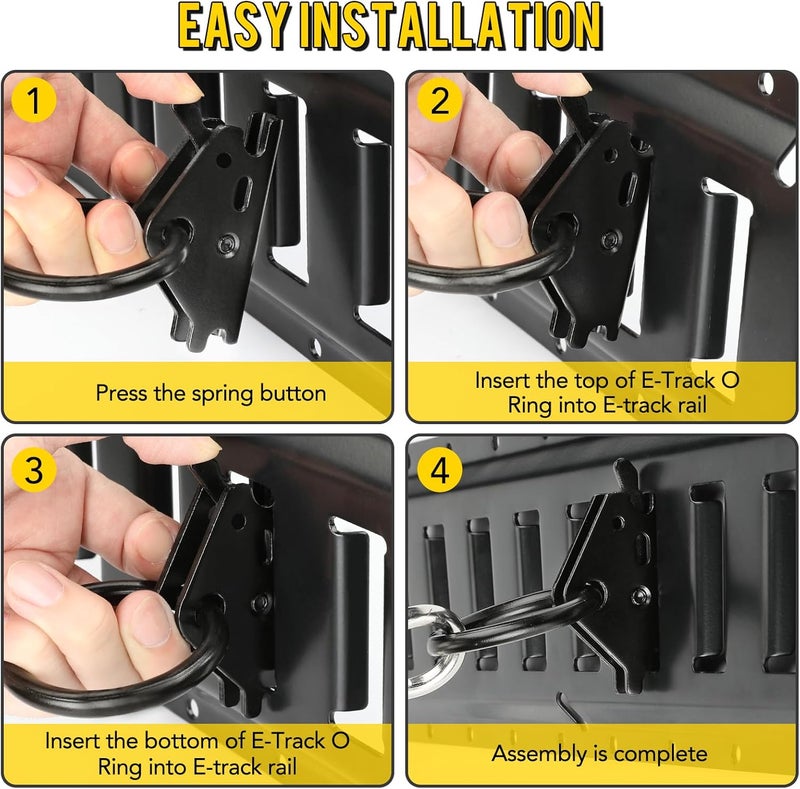 EASY INSTALLATION

1

Press the spring button

2

Insert the top of E-Track O Ring into E-track rail

3

Insert the bottom of E-Track O Ring into E-track rail

4

Assembly is complete