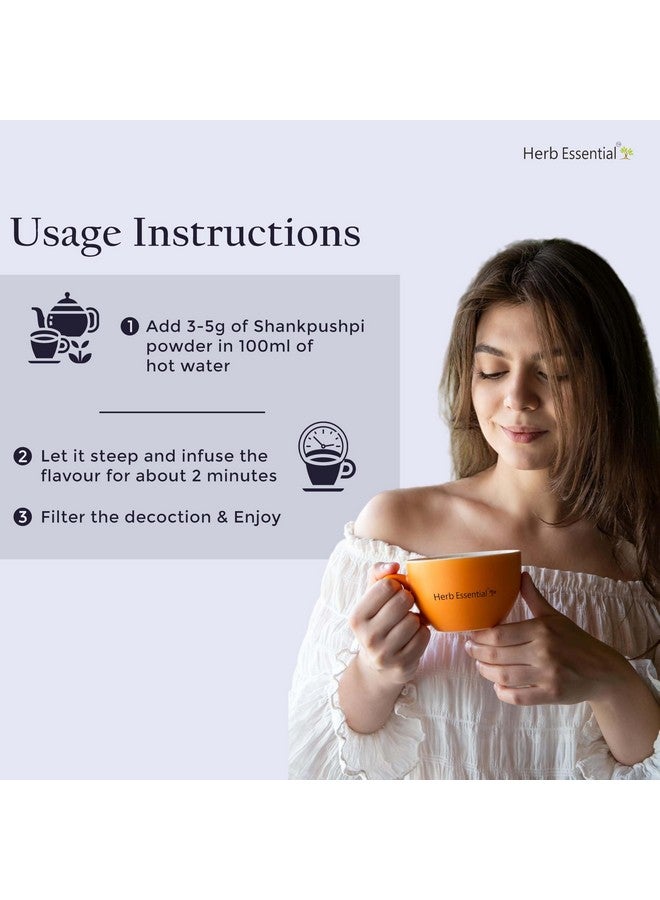 Herb Essential

Usage Instructions

1 Add 3-5g of Shankpushpi powder in 100ml of hot water

2 Let it steep and infuse the flavour for about 2 minutes

3 Filter the decoction & Enjoy

Herb Essential