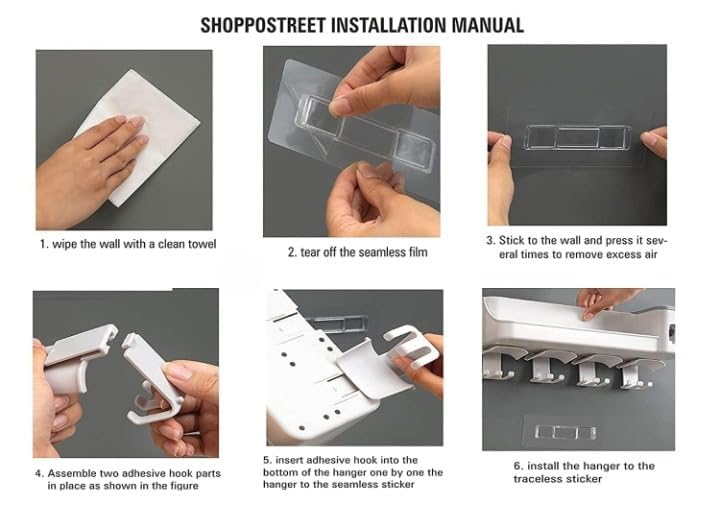 SHOPPOSTREET INSTALLATION MANUAL

1. wipe the wall with a clean towel

2. tear off the seamless film

3. Stick to the wall and press it several times to remove excess air

4. Assemble two adhesive hook parts in place as shown in the figure

5. insert adhesive hook into the bottom of the hanger one by one the hanger to the seamless sticker

6. install the hanger to the traceless sticker