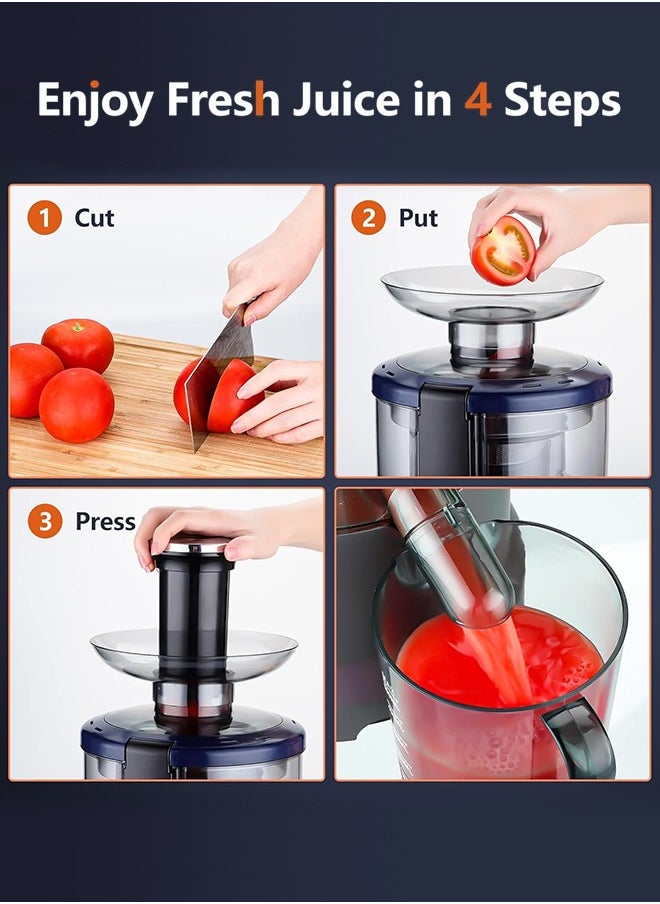 Enjoy Fresh Juice in 4 Steps

1 Cut

2 Put

3 Press