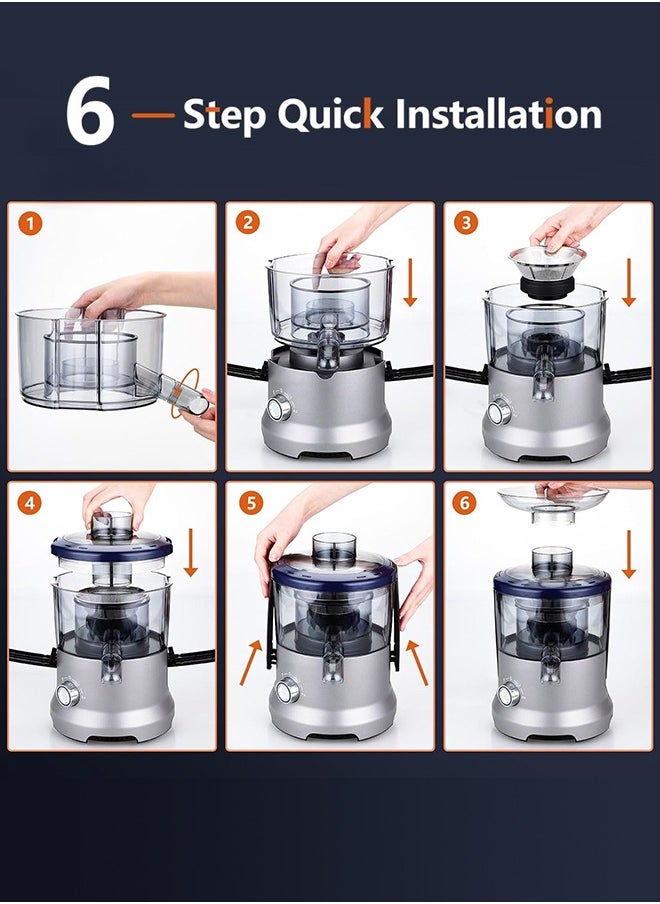 6 — Step Quick Installation

1

2

3

4

5

6