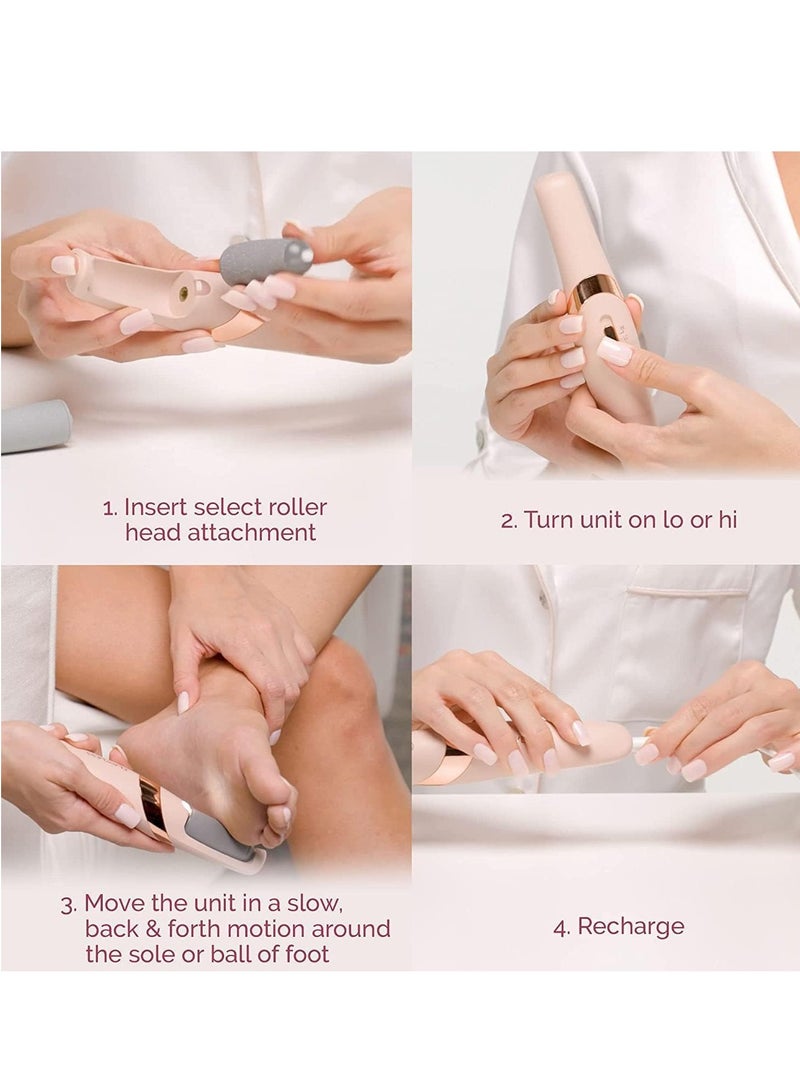 1. Insert select roller head attachment

2. Turn unit on lo or hi

3. Move the unit in a slow, back & forth motion around the sole or ball of foot

4. Recharge