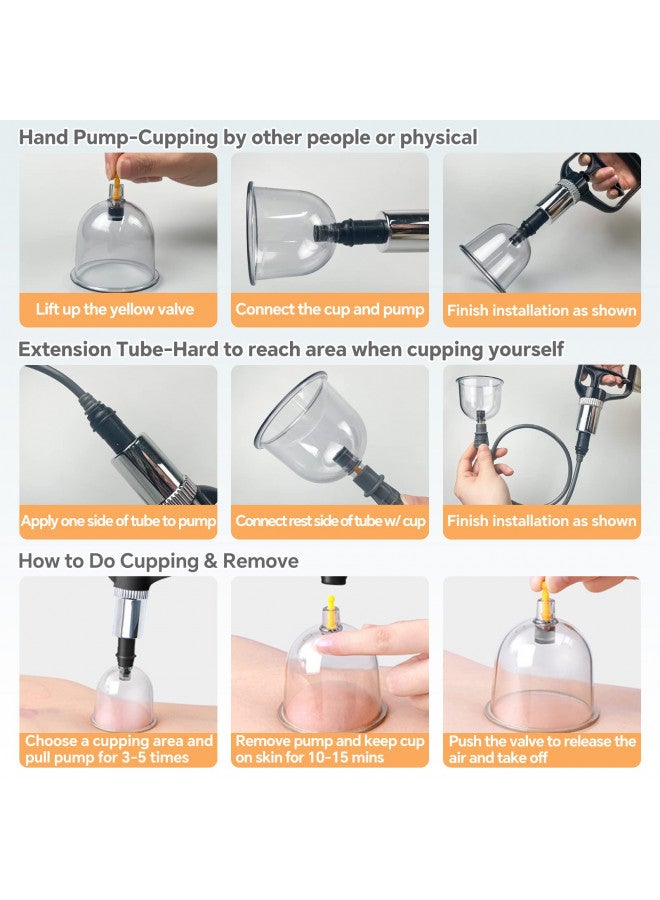 Hand Pump-Cupping by other people or physical

Lift up the yellow valve

Connect the cup and pump

Finish installation as shown

Extension Tube-Hard to reach area when cupping yourself

Apply one side of tube to pump

Connect rest side of tube w/ cup

Finish installation as shown

How to Do Cupping & Remove

Choose a cupping area and pull pump for 3-5 times

Remove pump and keep cup on skin for 10-15 mins

Push the valve to release the air and take off