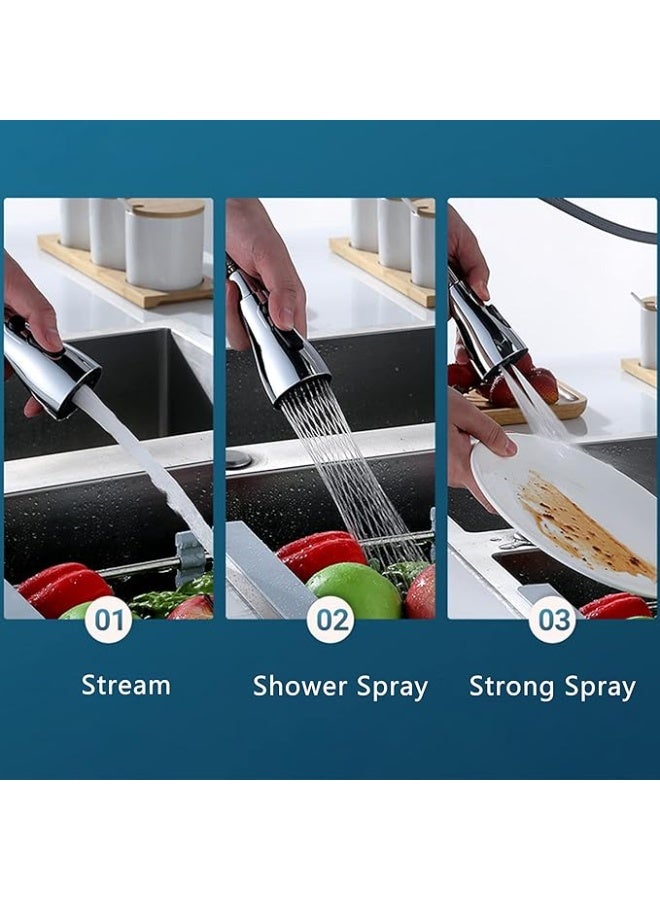 01

Stream

02

Shower Spray

03

Strong Spray