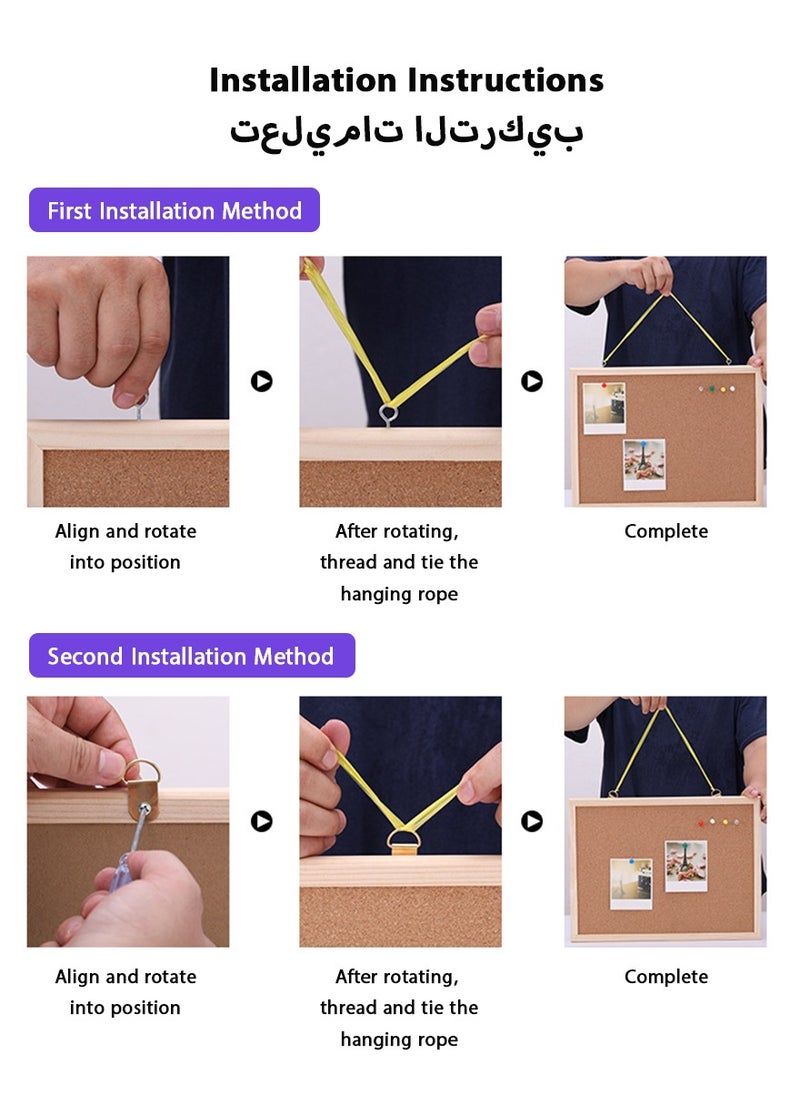 Installation Instructions
تعليمات التركيب

First Installation Method

Align and rotate into position

After rotating, thread and tie the hanging rope

Complete

Second Installation Method

Align and rotate into position

After rotating, thread and tie the hanging rope

Complete