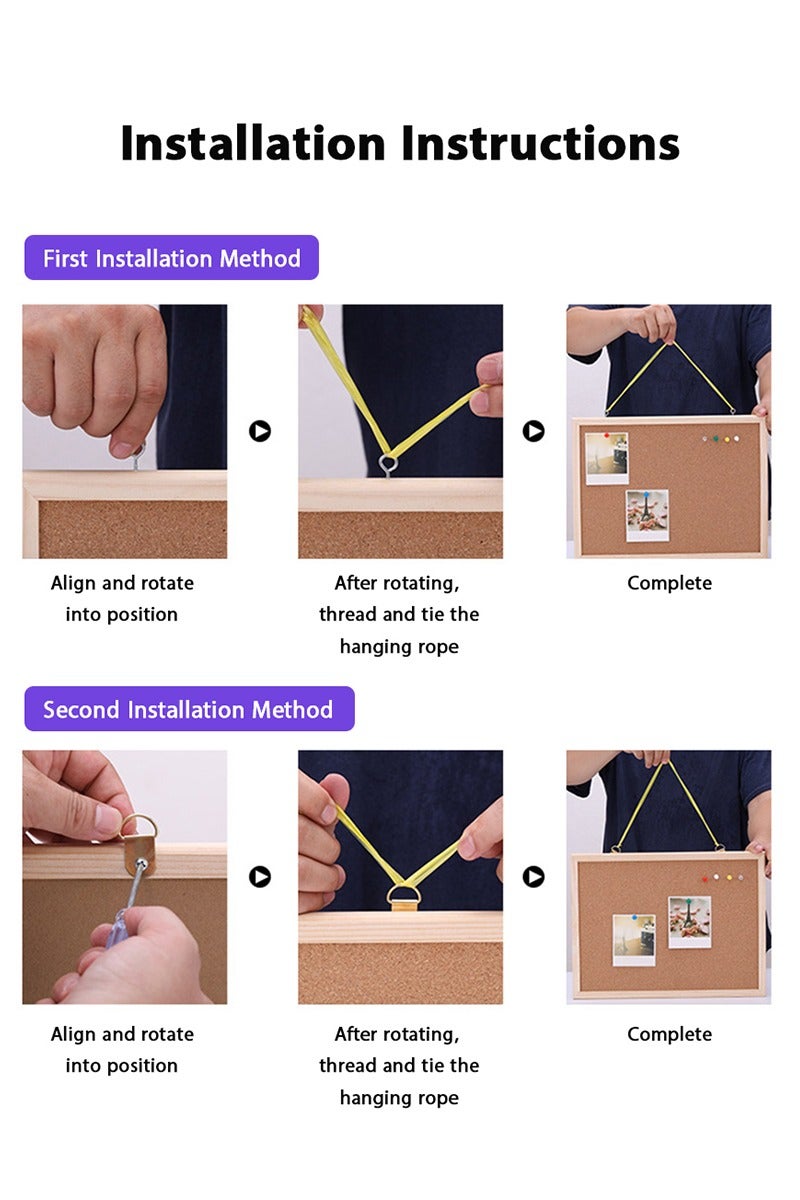 Installation Instructions

First Installation Method

Align and rotate into position

After rotating, thread and tie the hanging rope

Complete

Second Installation Method

Align and rotate into position

After rotating, thread and tie the hanging rope

Complete