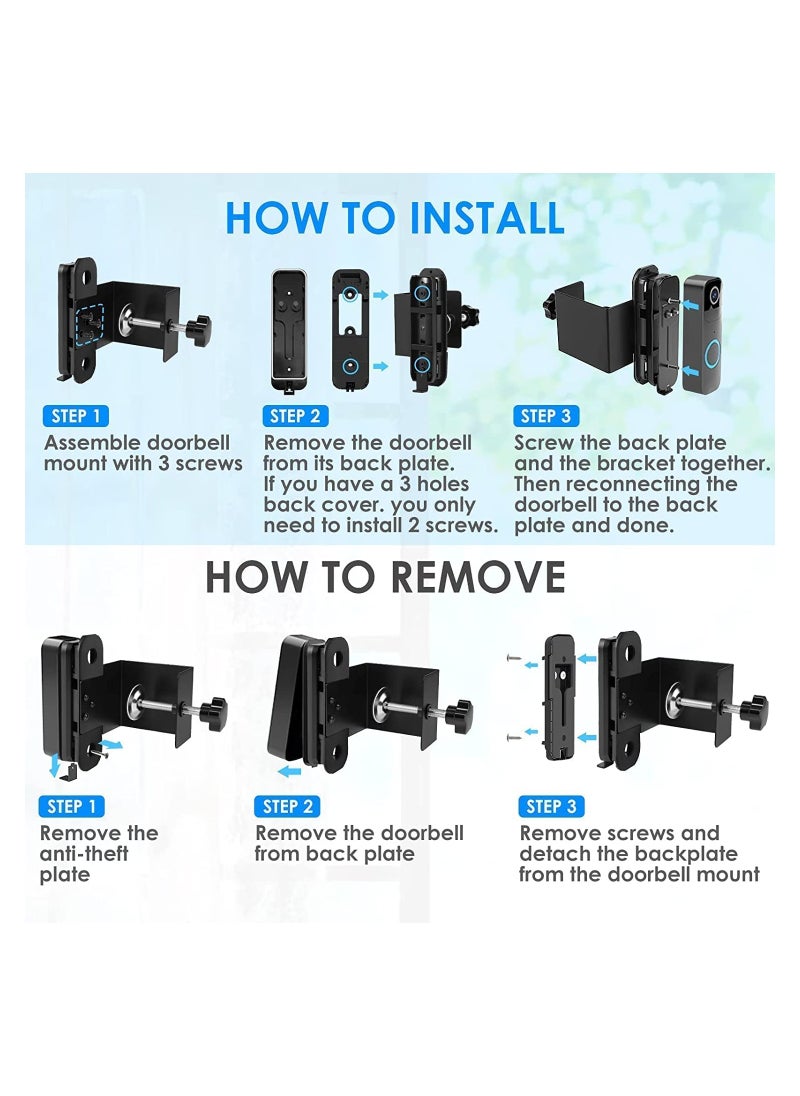 HOW TO INSTALL

STEP 1
Assemble doorbell mount with 3 screws

STEP 2
Remove the doorbell from its back plate. If you have a 3 holes back cover. you only need to install 2 screws.

STEP 3
Screw the back plate and the bracket together. Then reconnecting the doorbell to the back plate and done.

HOW TO REMOVE

STEP 1
Remove the anti-theft plate

STEP 2
Remove the doorbell from back plate

STEP 3
Remove screws and detach the backplate from the doorbell mount