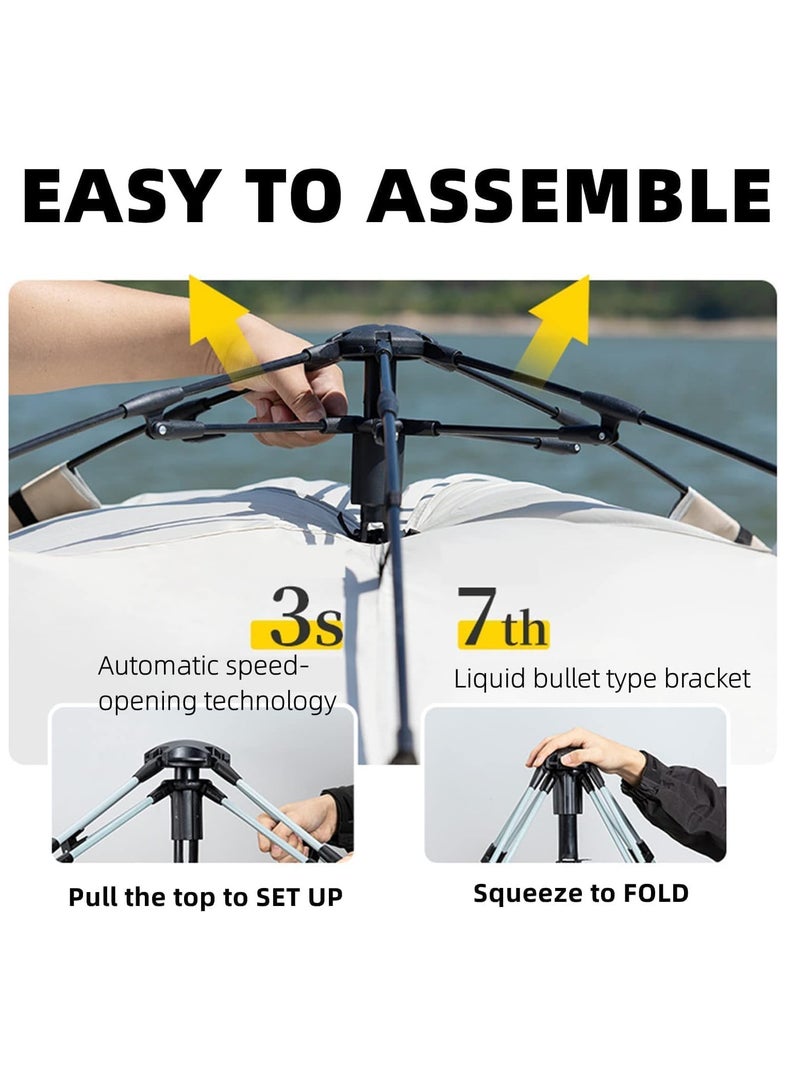 EASY TO ASSEMBLE

3s
Automatic speed-opening technology

7th
Liquid bullet type bracket

Pull the top to SET UP

Squeeze to FOLD