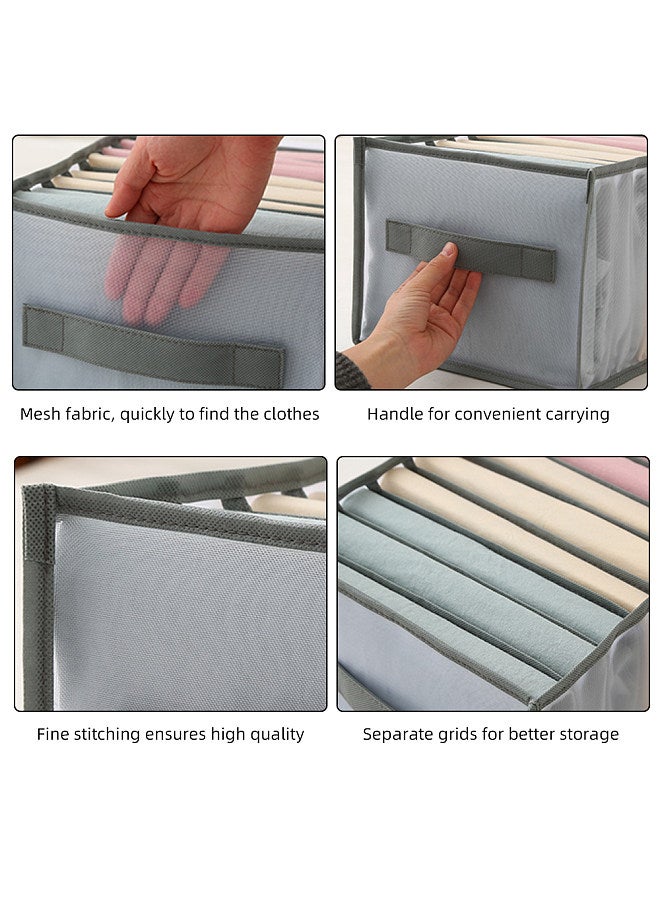 Mesh fabric, quickly to find the clothes

Handle for convenient carrying

Fine stitching ensures high quality

Separate grids for better storage