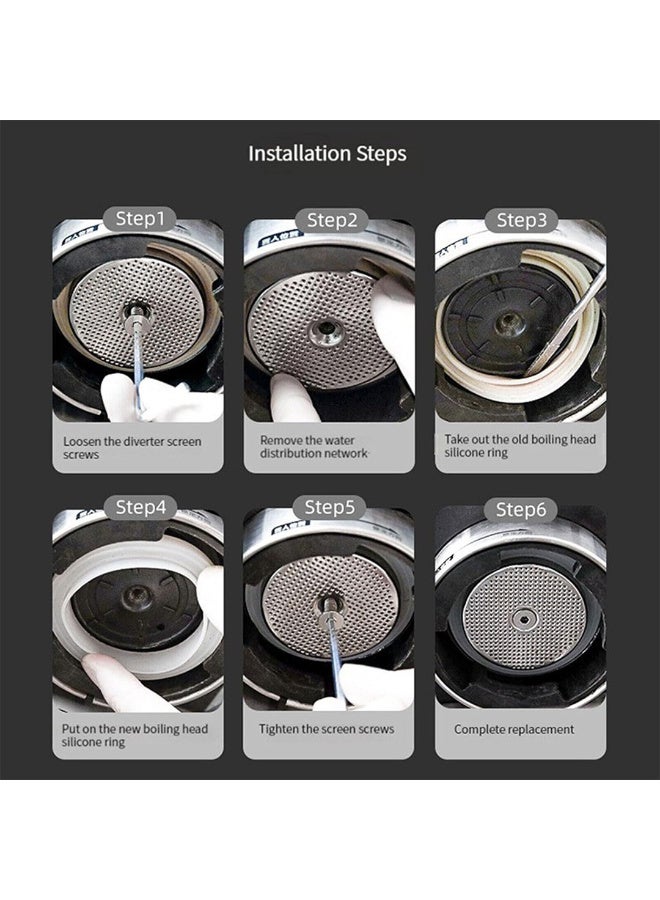 Installation Steps

Step1
Loosen the diverter screen screws

Step2
Remove the water distribution network

Step3
Take out the old boiling head silicone ring

Step4
Put on the new boiling head silicone ring

Step5
Tighten the screen screws

Step6
Complete replacement