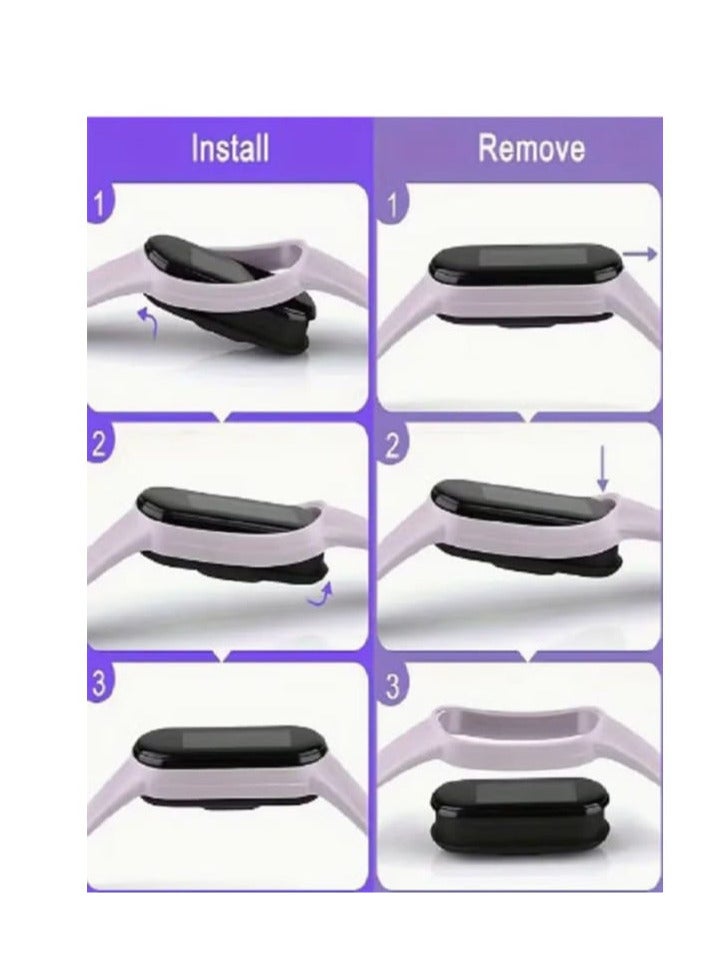 Install

1

2

3

Remove

1

2

3