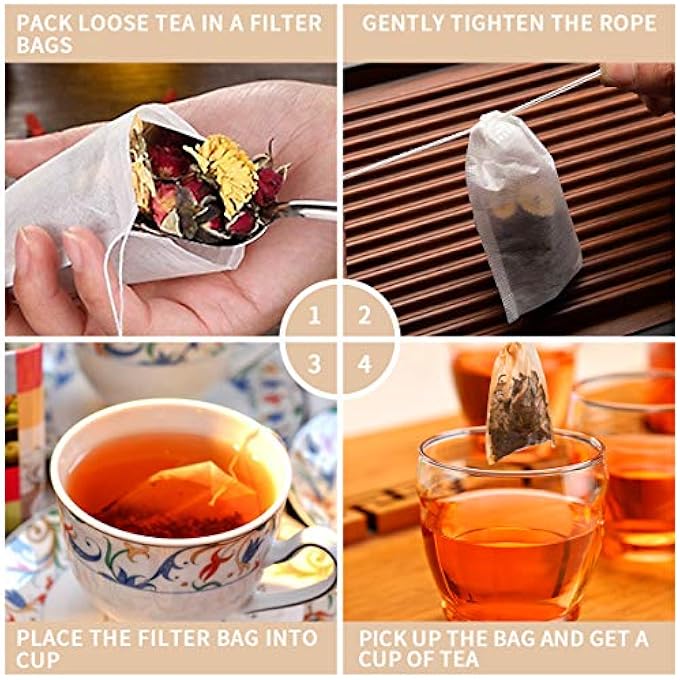 PACK LOOSE TEA IN A FILTER BAGS

GENTLY TIGHTEN THE ROPE

1

2

3

4

PLACE THE FILTER BAG INTO CUP

PICK UP THE BAG AND GET A CUP OF TEA