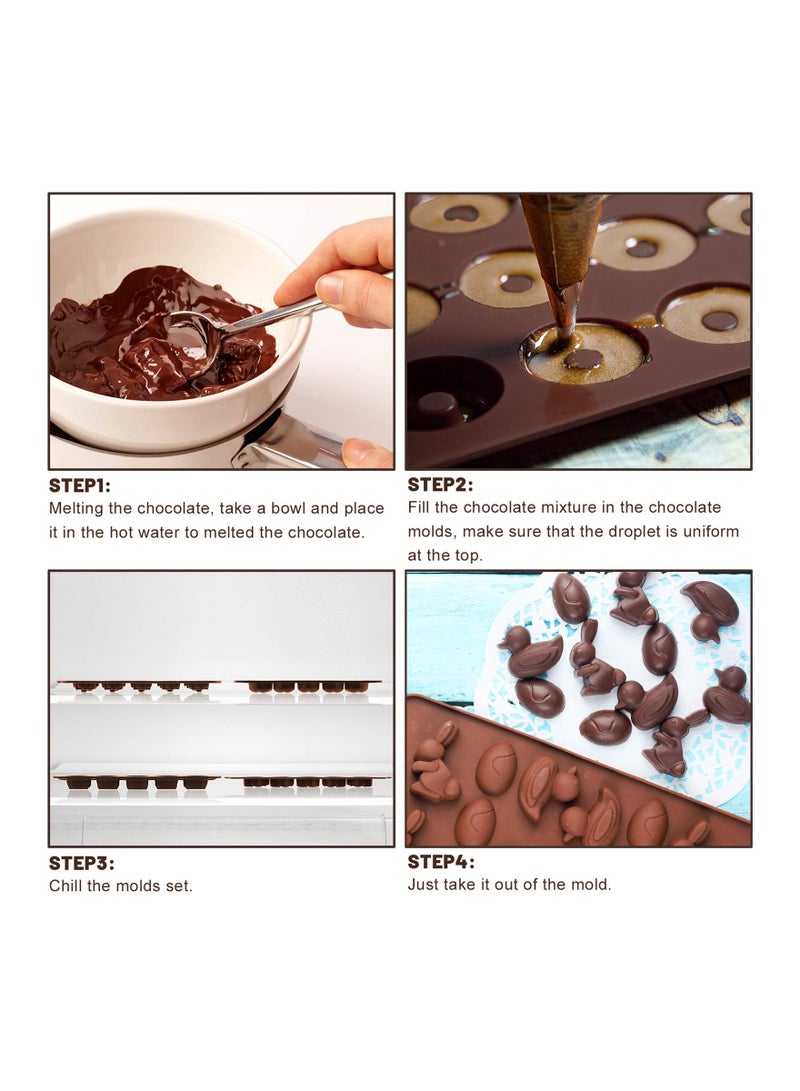 STEP1:
Melting the chocolate, take a bowl and place it in the hot water to melted the chocolate.

STEP2:
Fill the chocolate mixture in the chocolate molds, make sure that the droplet is uniform at the top.

STEP3:
Chill the molds set.

STEP4:
Just take it out of the mold.